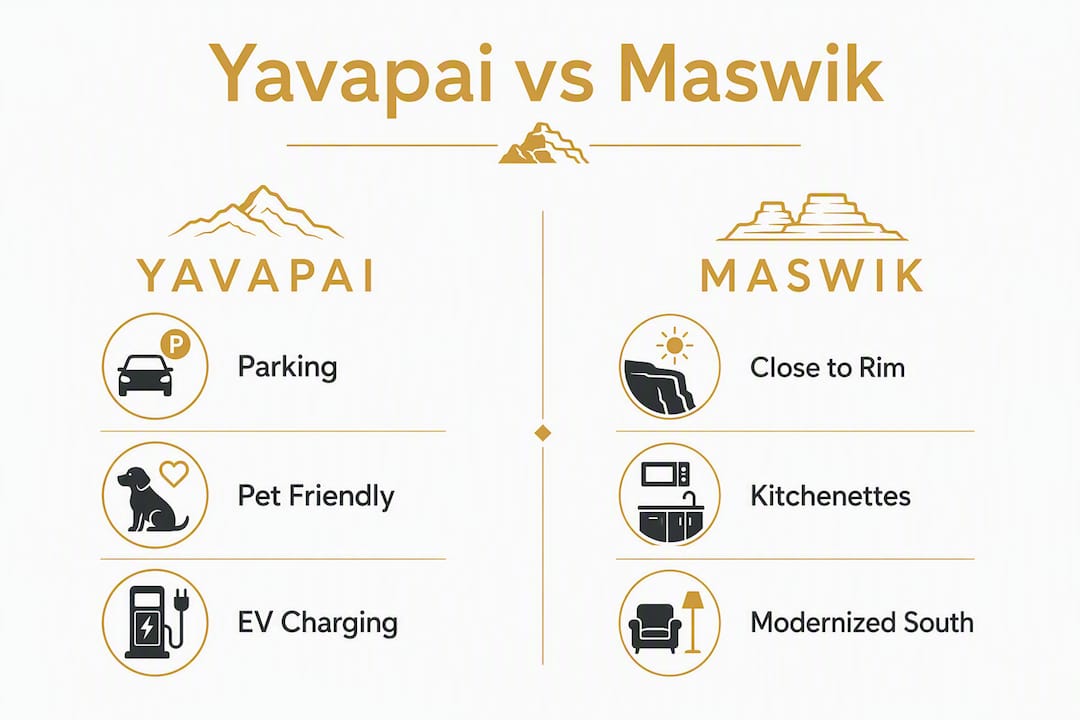 Yavapai vs Maswik

YAVAPAI

P

Parking

Pet Friendly

EV Charging

MASWIK

Close to Rim

Kitchenettes

Modernized South