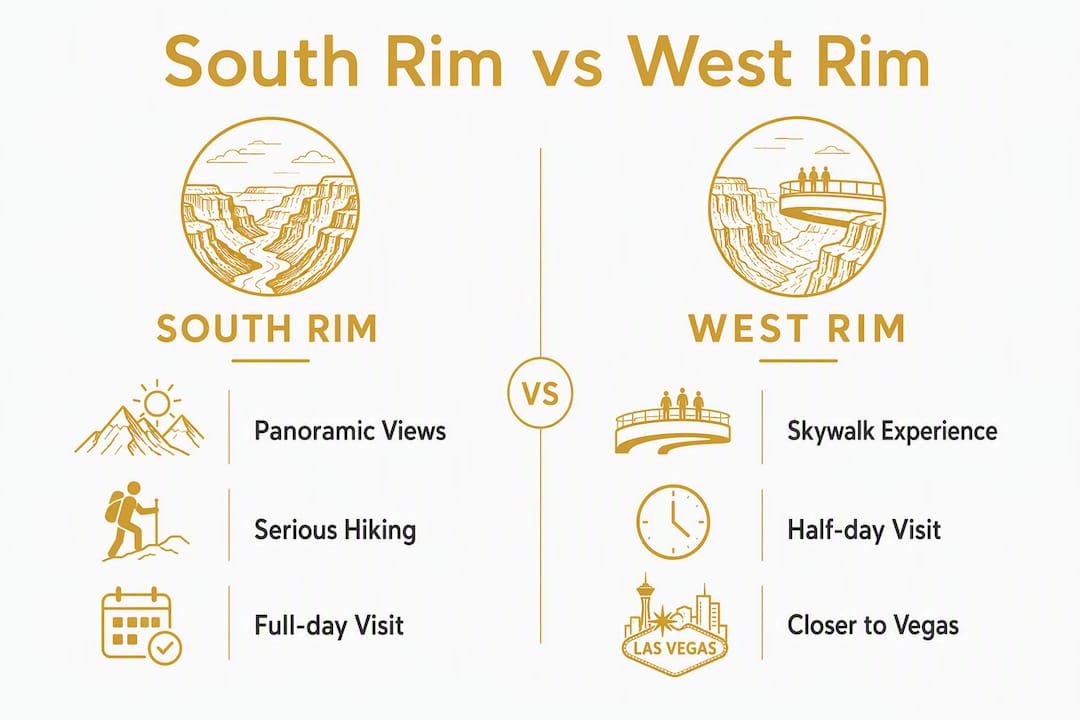 South Rim vs West Rim

SOUTH RIM

Panoramic Views

Serious Hiking

Full-day Visit

VS

WEST RIM

Skywalk Experience

Half-day Visit

LAS VEGAS

Closer to Vegas