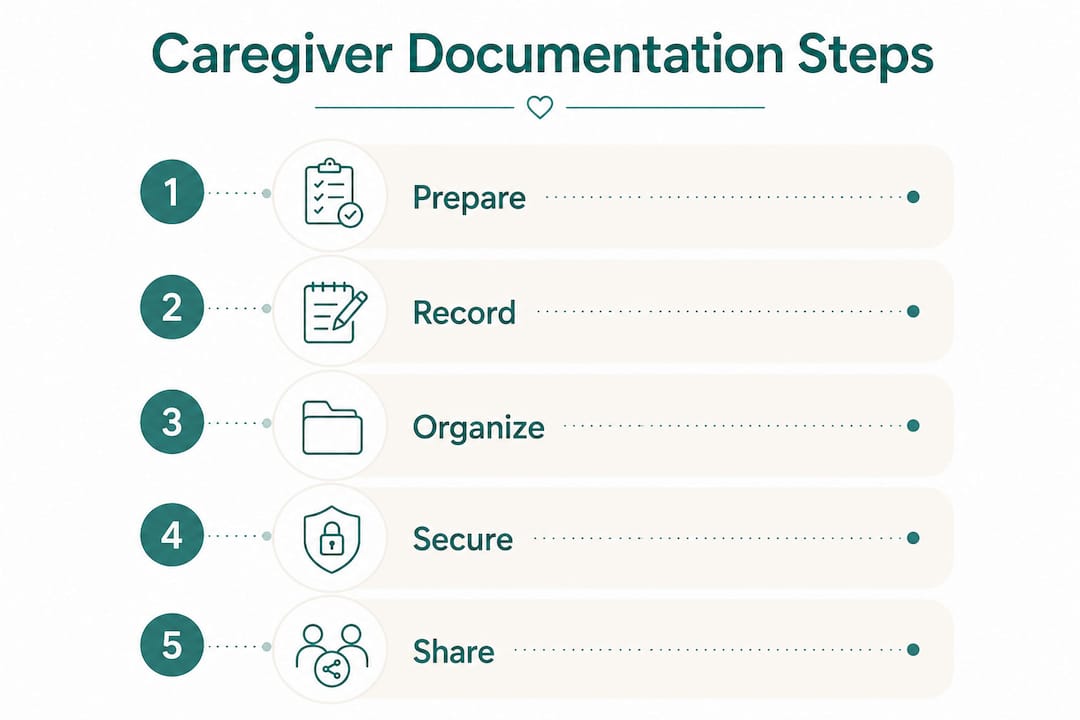 Caregiver Documentation Steps

1 Prepare

2 Record

3 Organize

4 Secure

5 Share