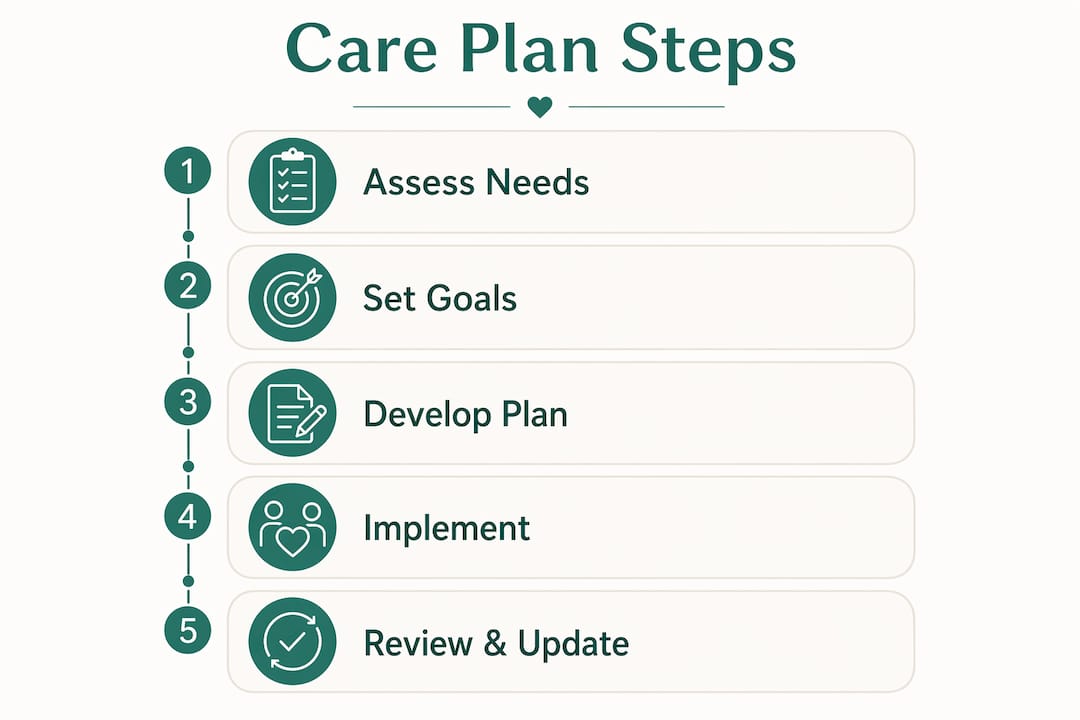 Care Plan Steps

1 Assess Needs

2 Set Goals

3 Develop Plan

4 Implement

5 Review & Update