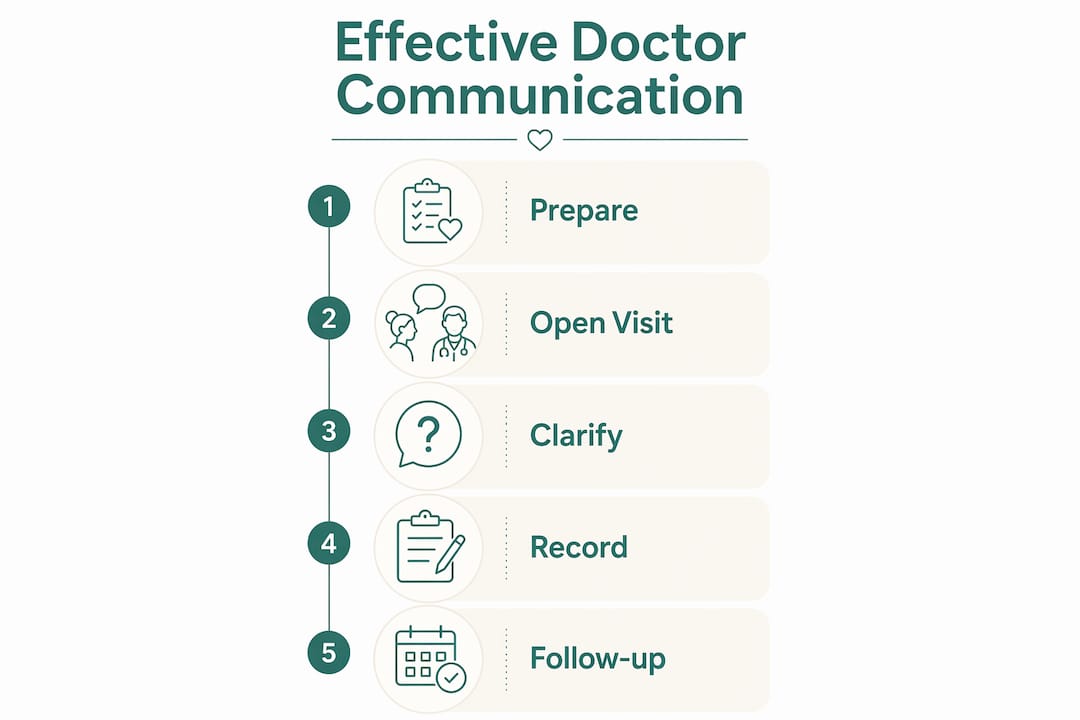 Effective Doctor Communication

1 Prepare

2 Open Visit

3 Clarify

4 Record

5 Follow-up