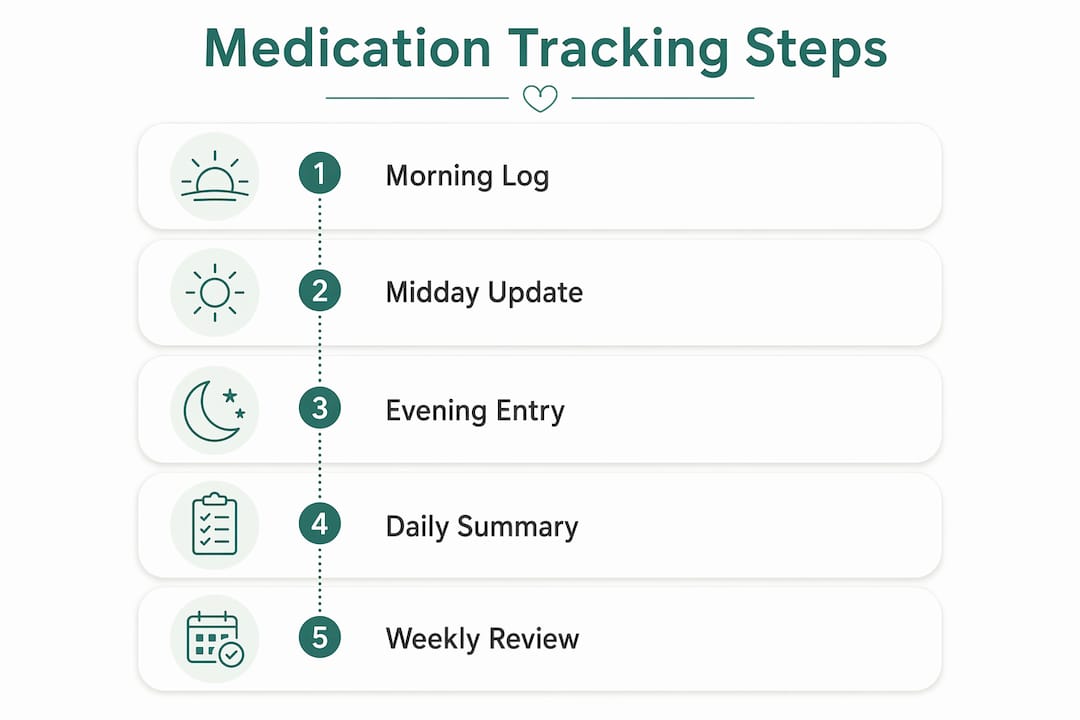 Medication Tracking Steps

1 Morning Log

2 Midday Update

3 Evening Entry

4 Daily Summary

5 Weekly Review