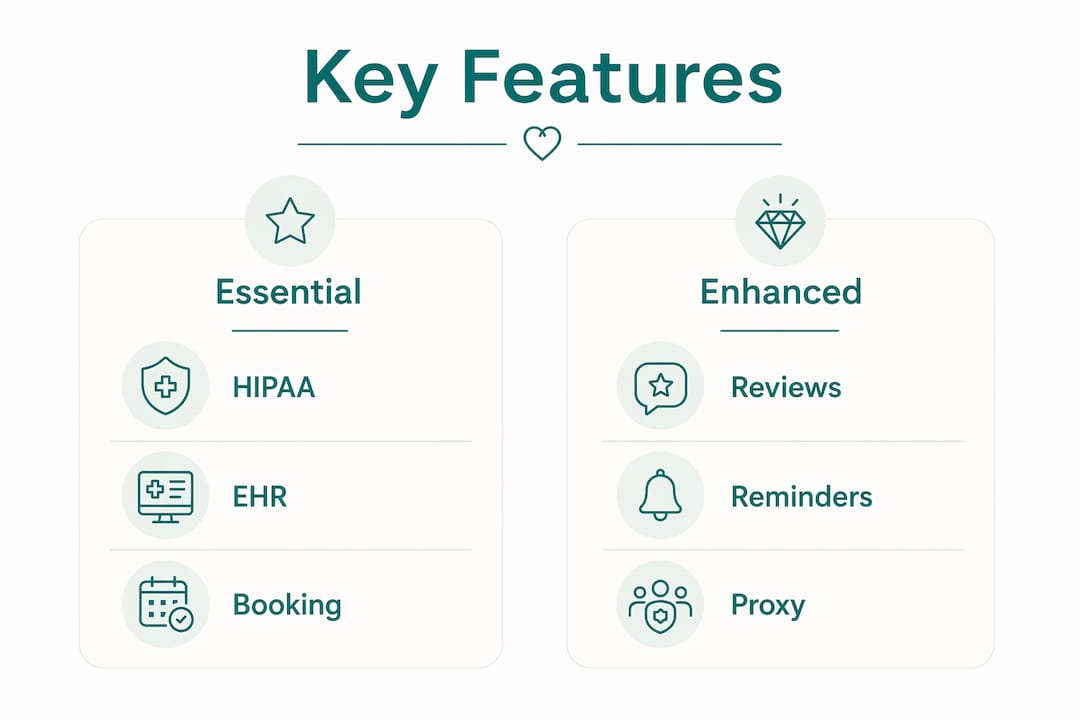 Key Features

Essential

HIPAA

EHR

Booking

Enhanced

Reviews

Reminders

Proxy