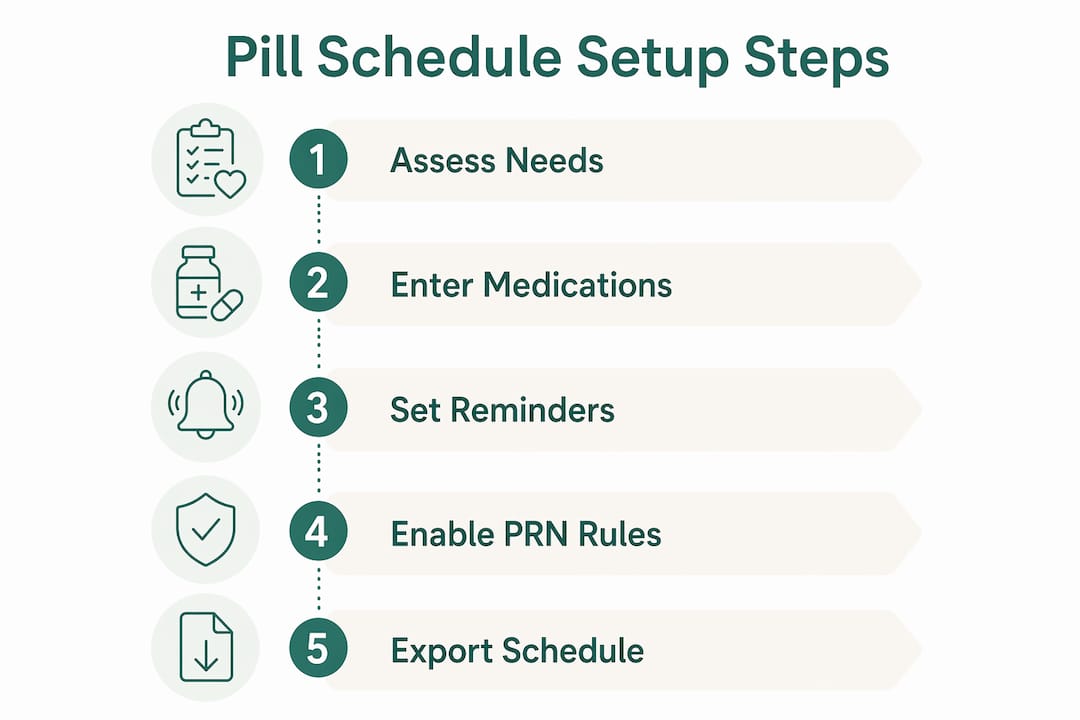 Pill Schedule Setup Steps

1 Assess Needs

2 Enter Medications

3 Set Reminders

4 Enable PRN Rules

5 Export Schedule