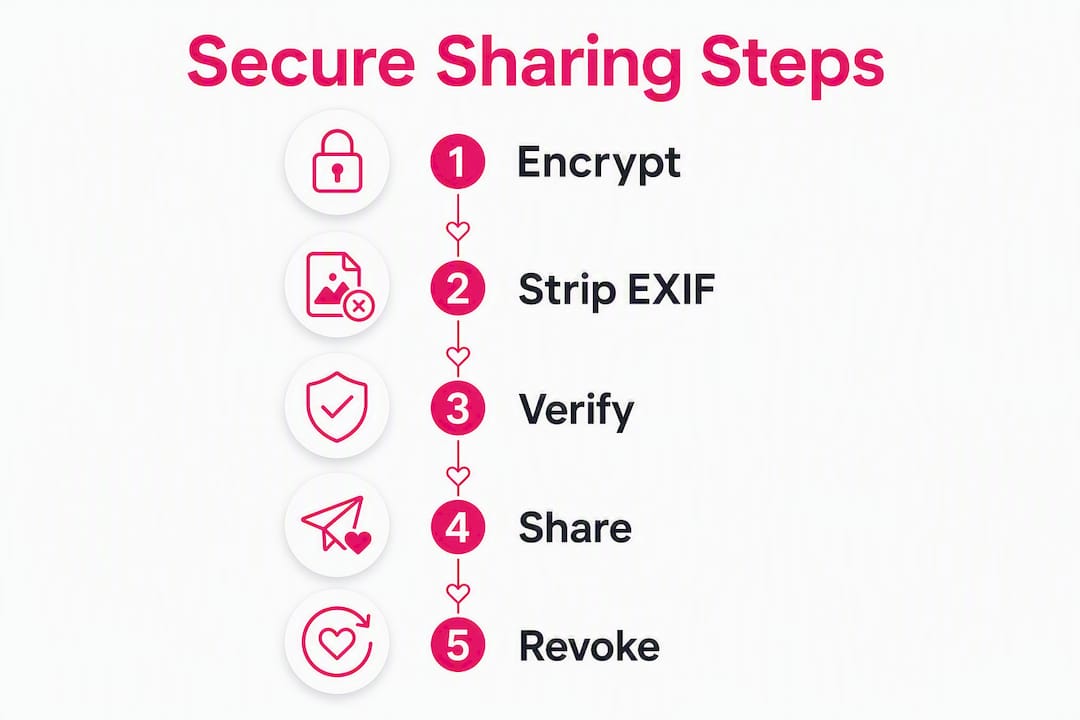 Secure Sharing Steps

1 Encrypt

2 Strip EXIF

3 Verify

4 Share

5 Revoke