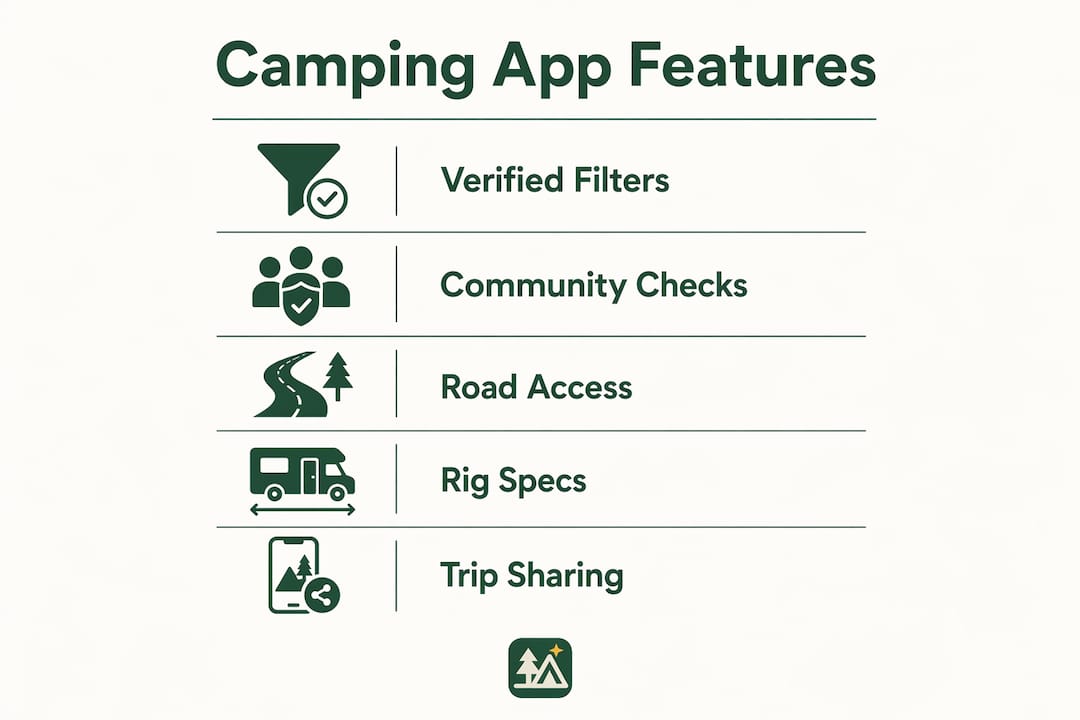 Camping App Features

Verified Filters

Community Checks

Road Access

Rig Specs

Trip Sharing