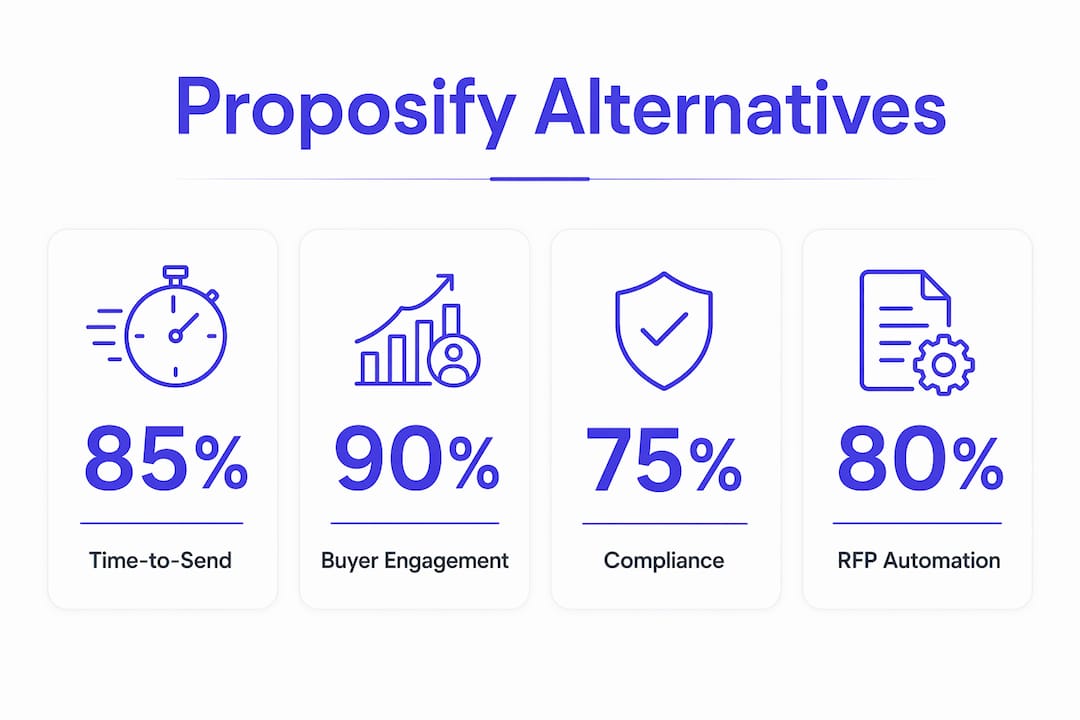 Proposify Alternatives

85%

Time-to-Send

90%

Buyer Engagement

75%

Compliance

80%

RFP Automation