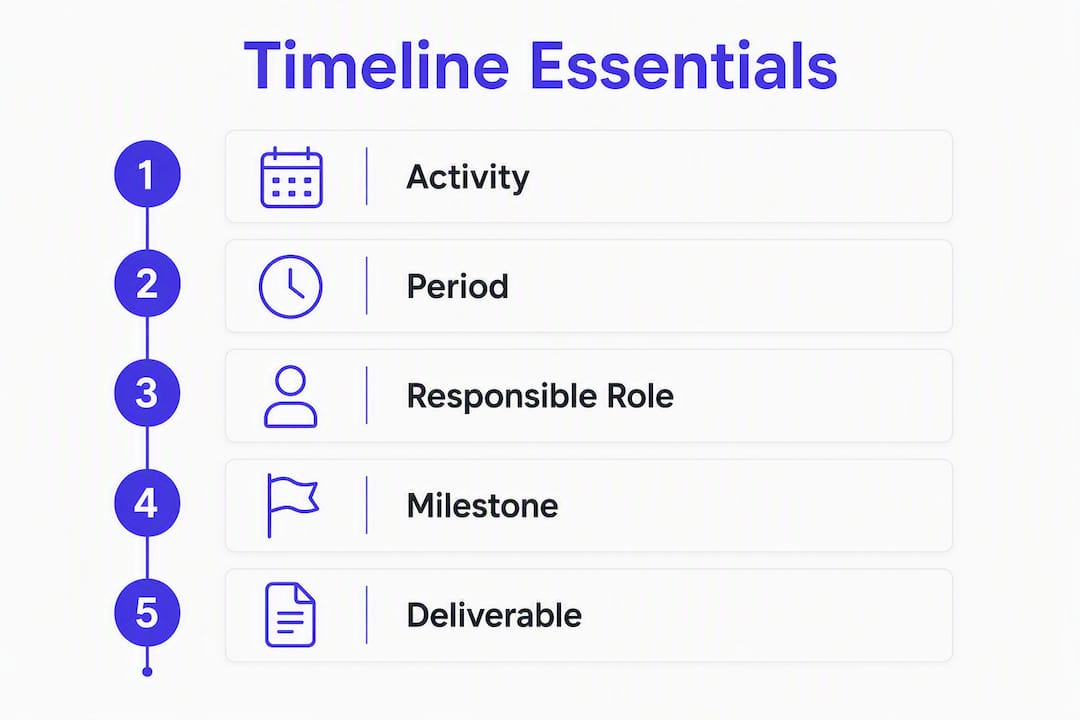 Timeline Essentials

1 Activity

2 Period

3 Responsible Role

4 Milestone

5 Deliverable