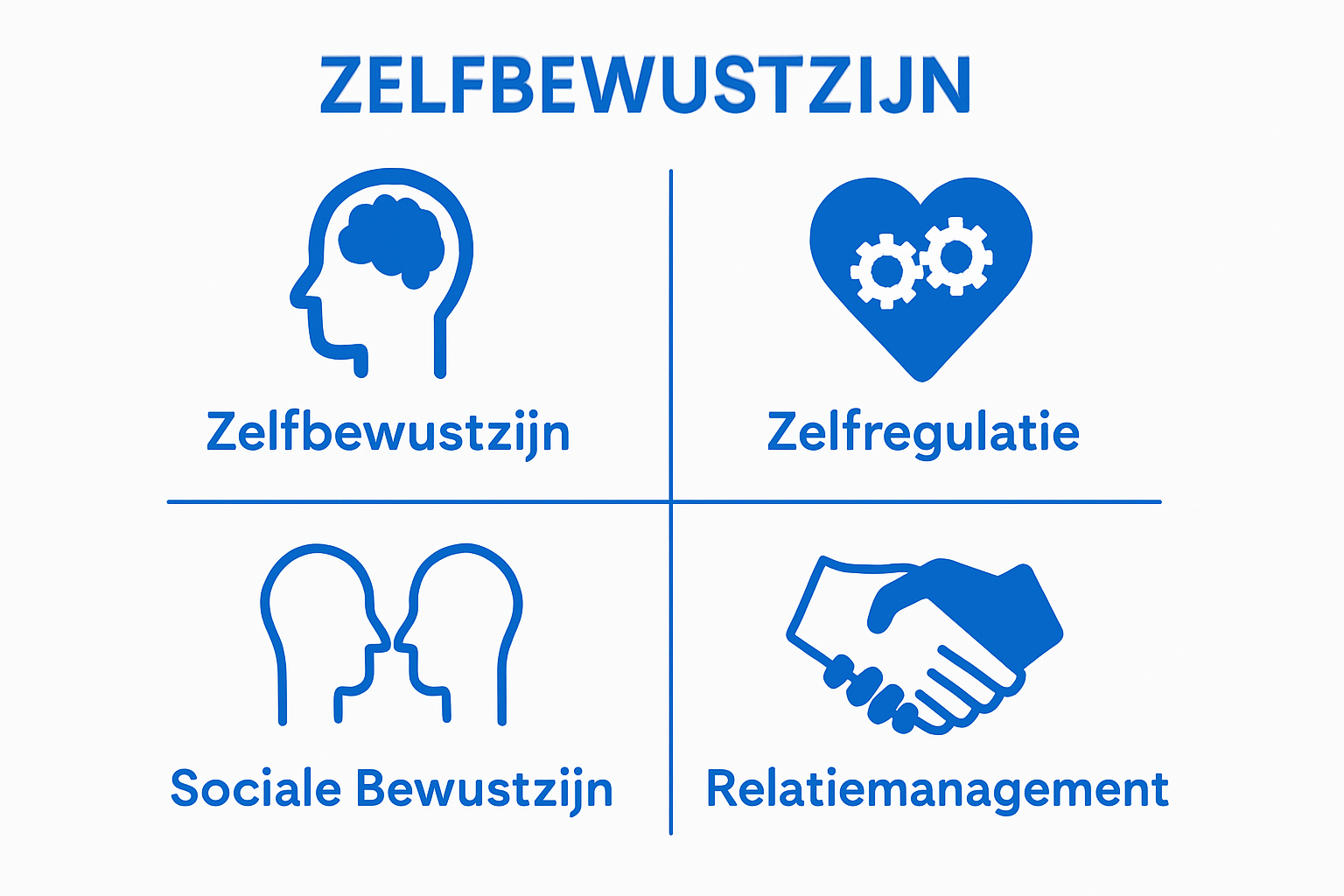 ZELFBEWUSTZIJN

Zelfbewustzijn

Zelfregulatie

Sociale Bewustzijn

Relatiemanagement