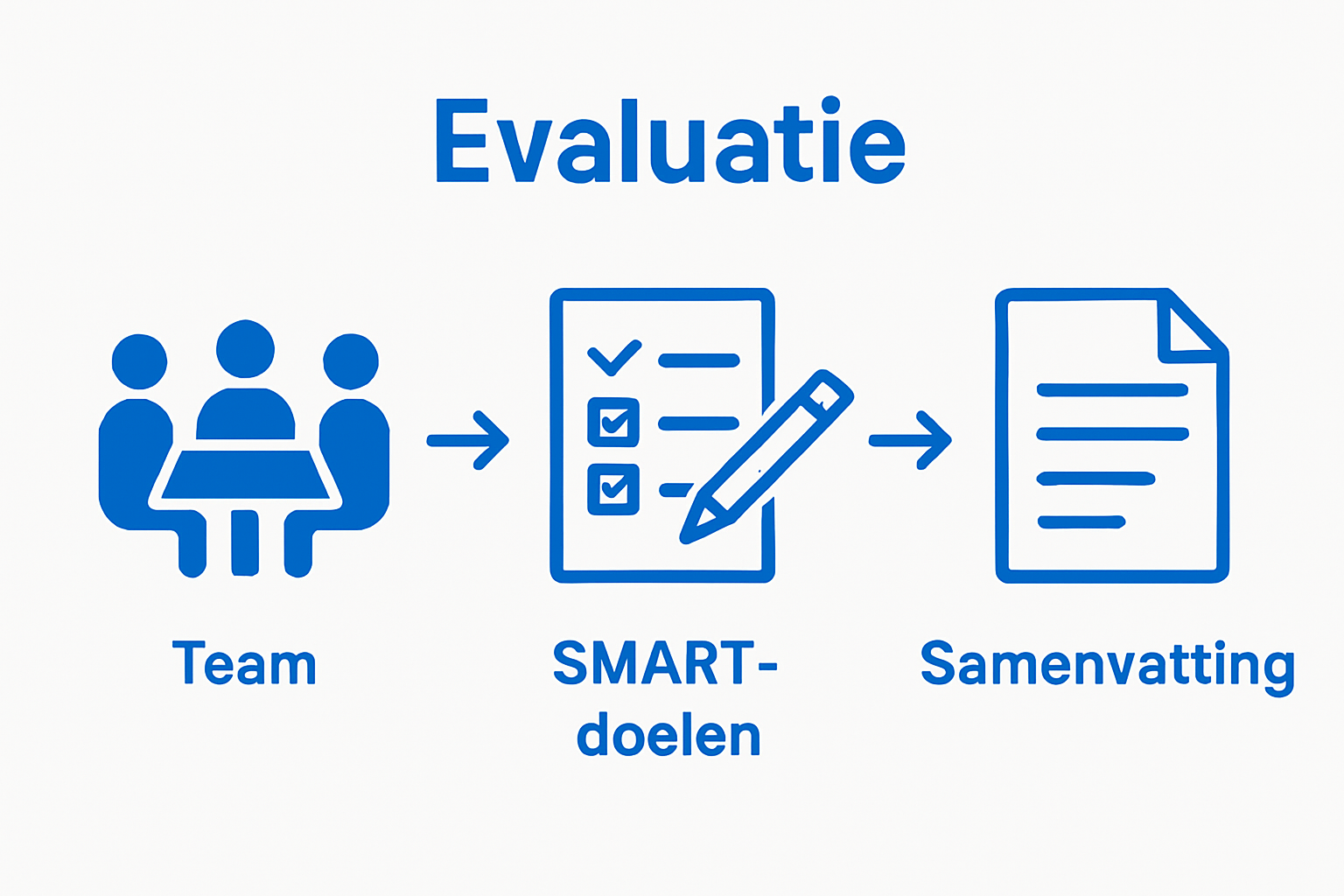 Evaluatie

Team

SMART-doelen

Samenvatting