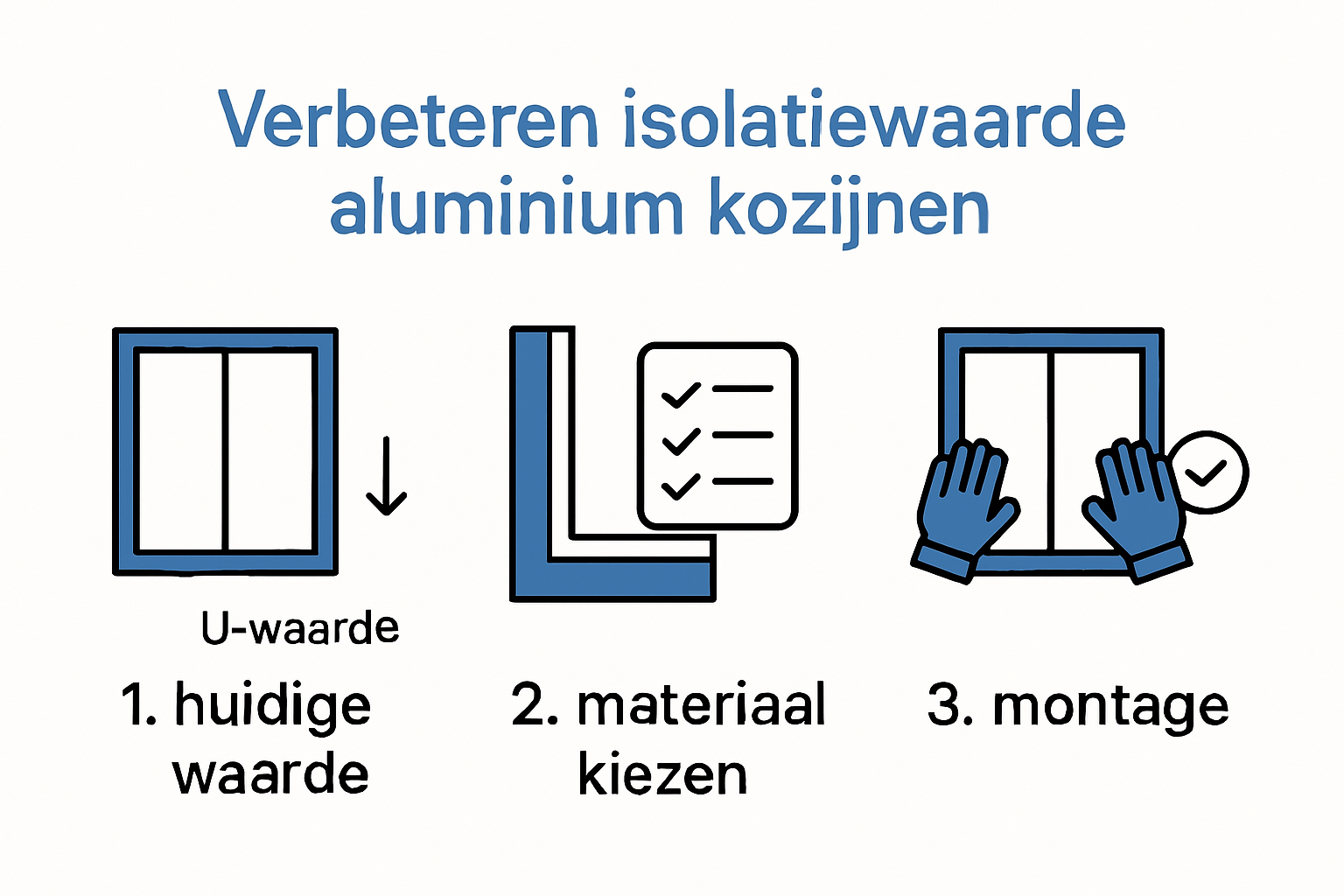 Verbeteren isolatiewaarde aluminium kozijnen

U-waarde

1. huidige waarde

2. materiaal kiezen

3. montage