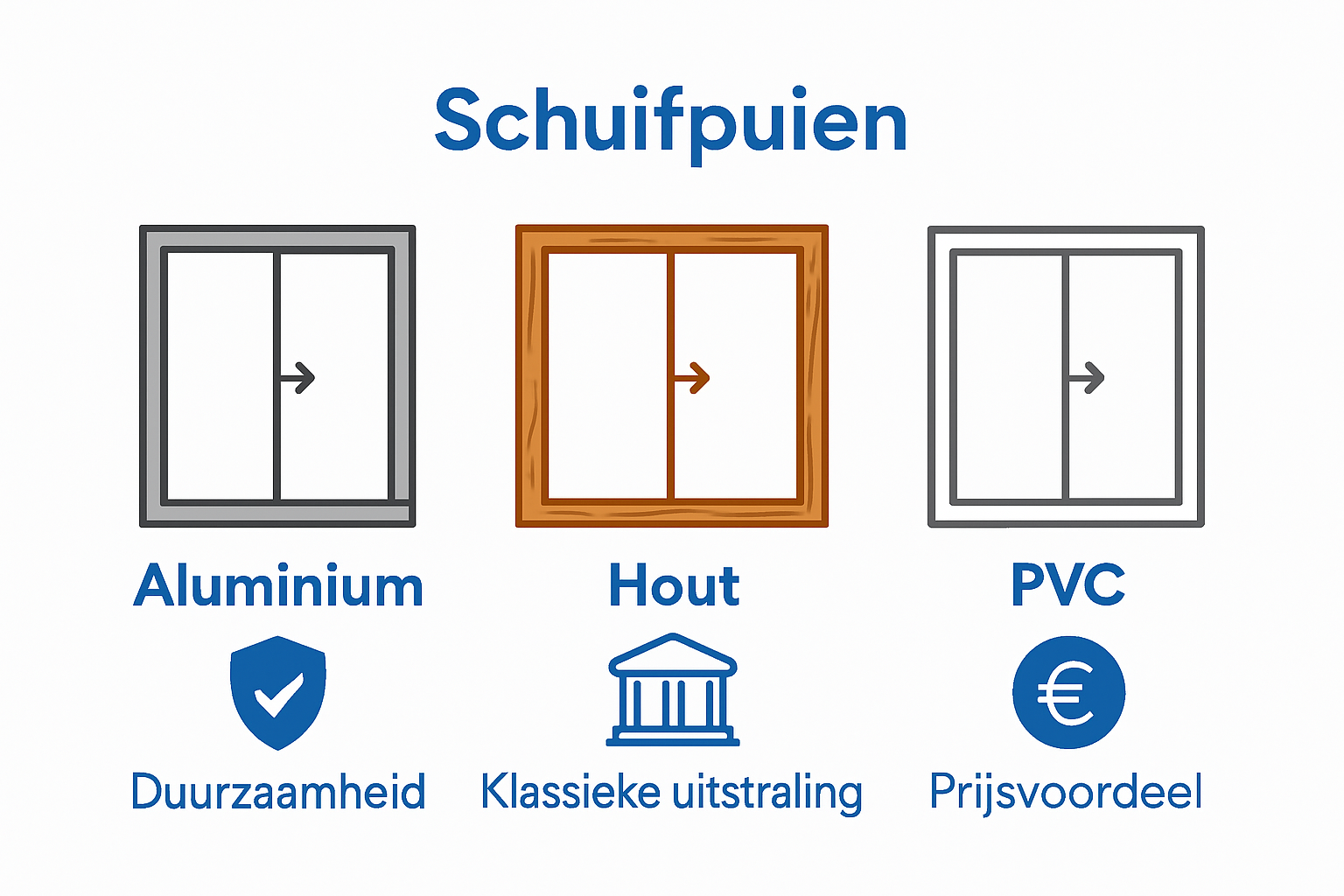 Schuifpuien

Aluminium

Duurzaamheid

Hout

Klassieke uitstraling

PVC

€

Prijsvoordeel