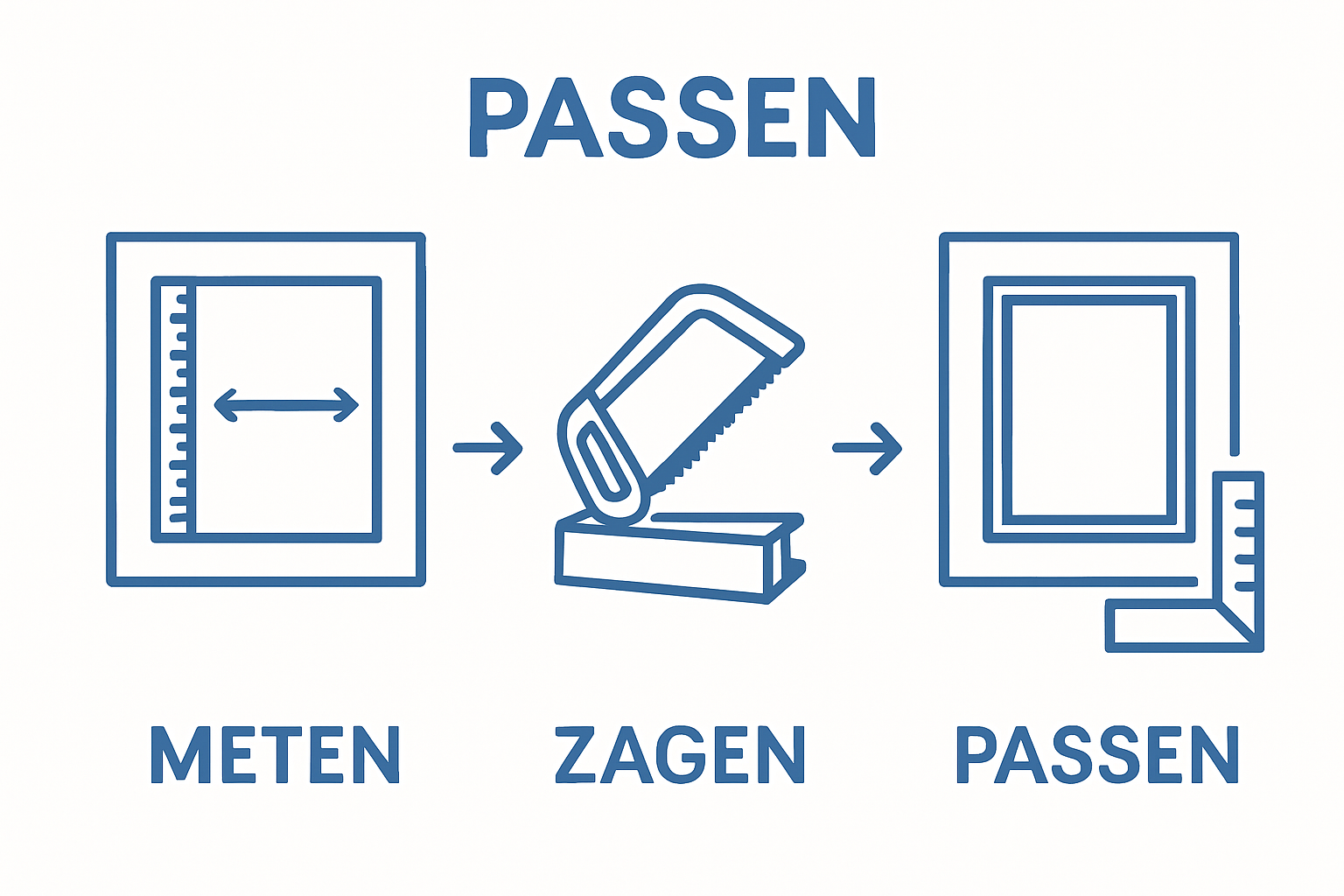 PASSEN

METEN

ZAGEN

PASSEN