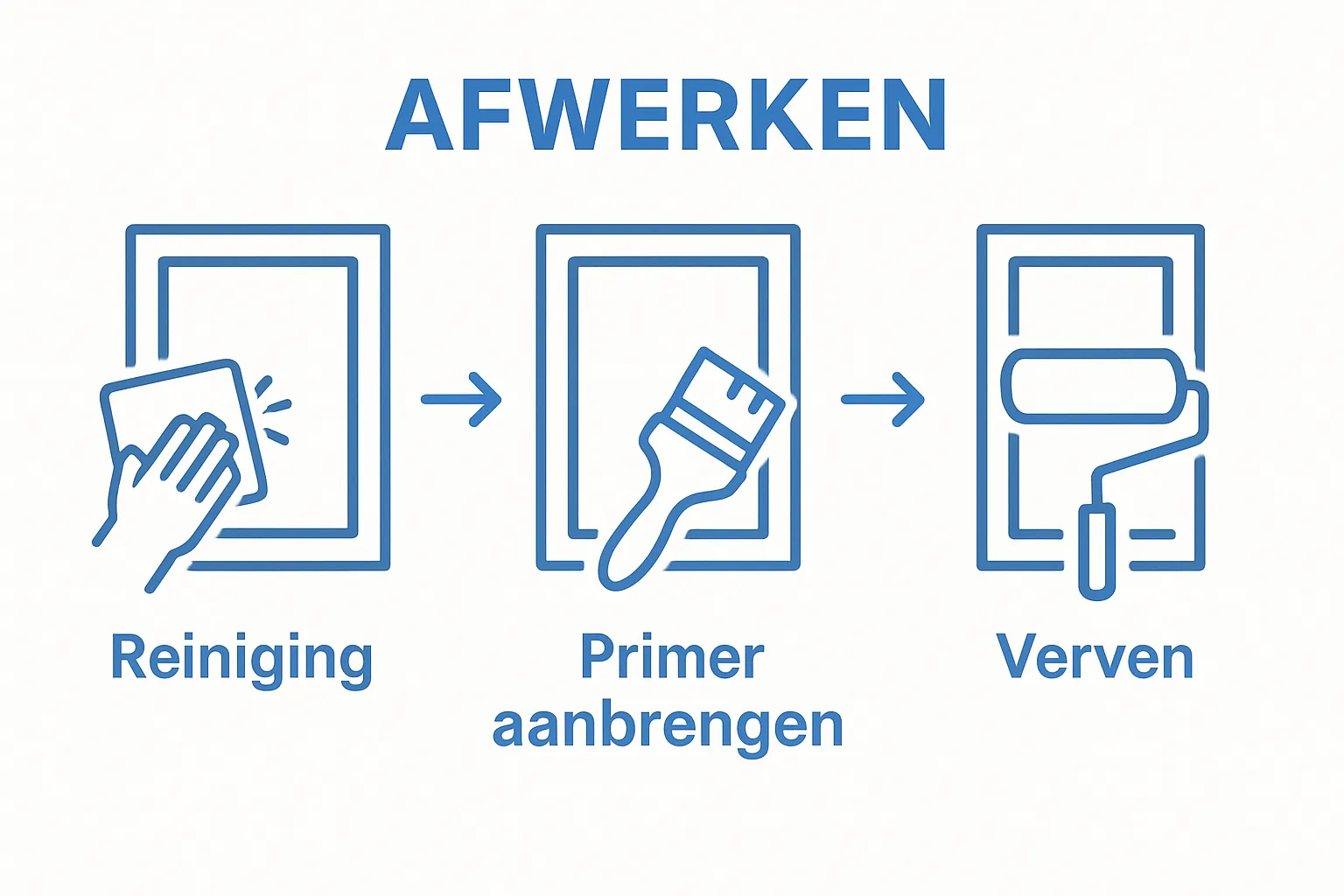 AFWERKEN

Reiniging

Primer aanbrengen

Verven