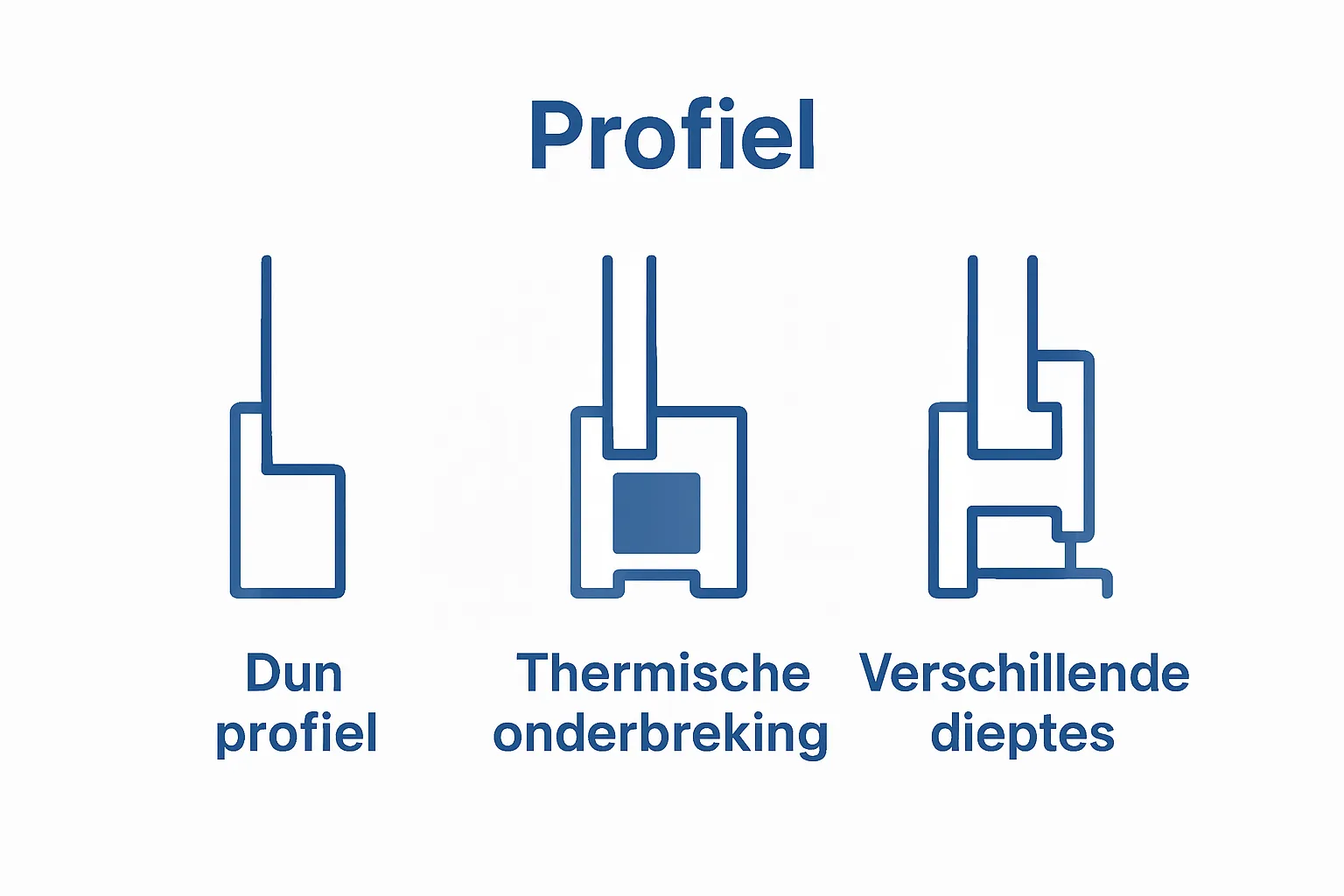 Profiel

Dun profiel

Thermische onderbreking

Verschillende dieptes