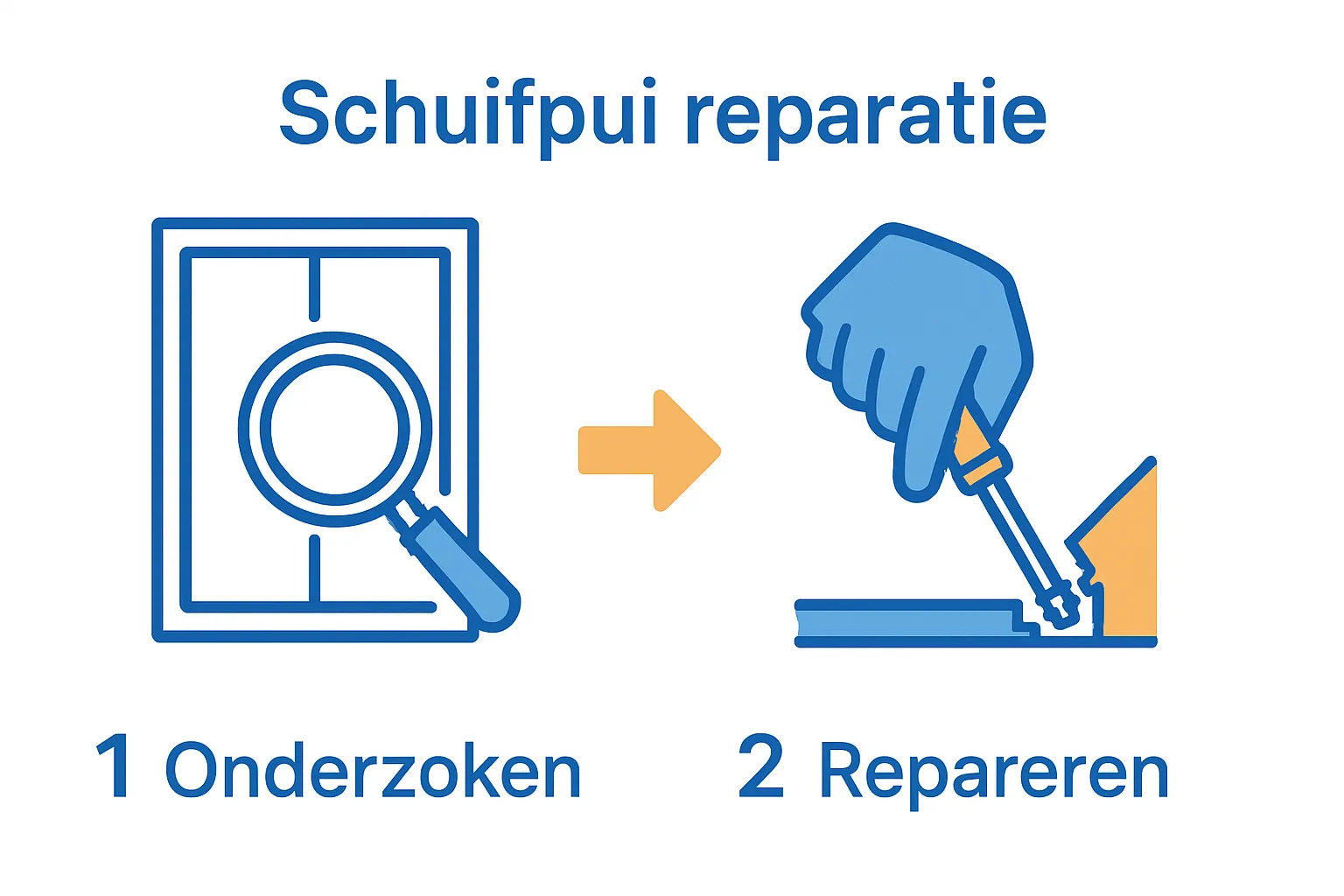 Schuifpui reparatie

1 Onderzoken

2 Repareren