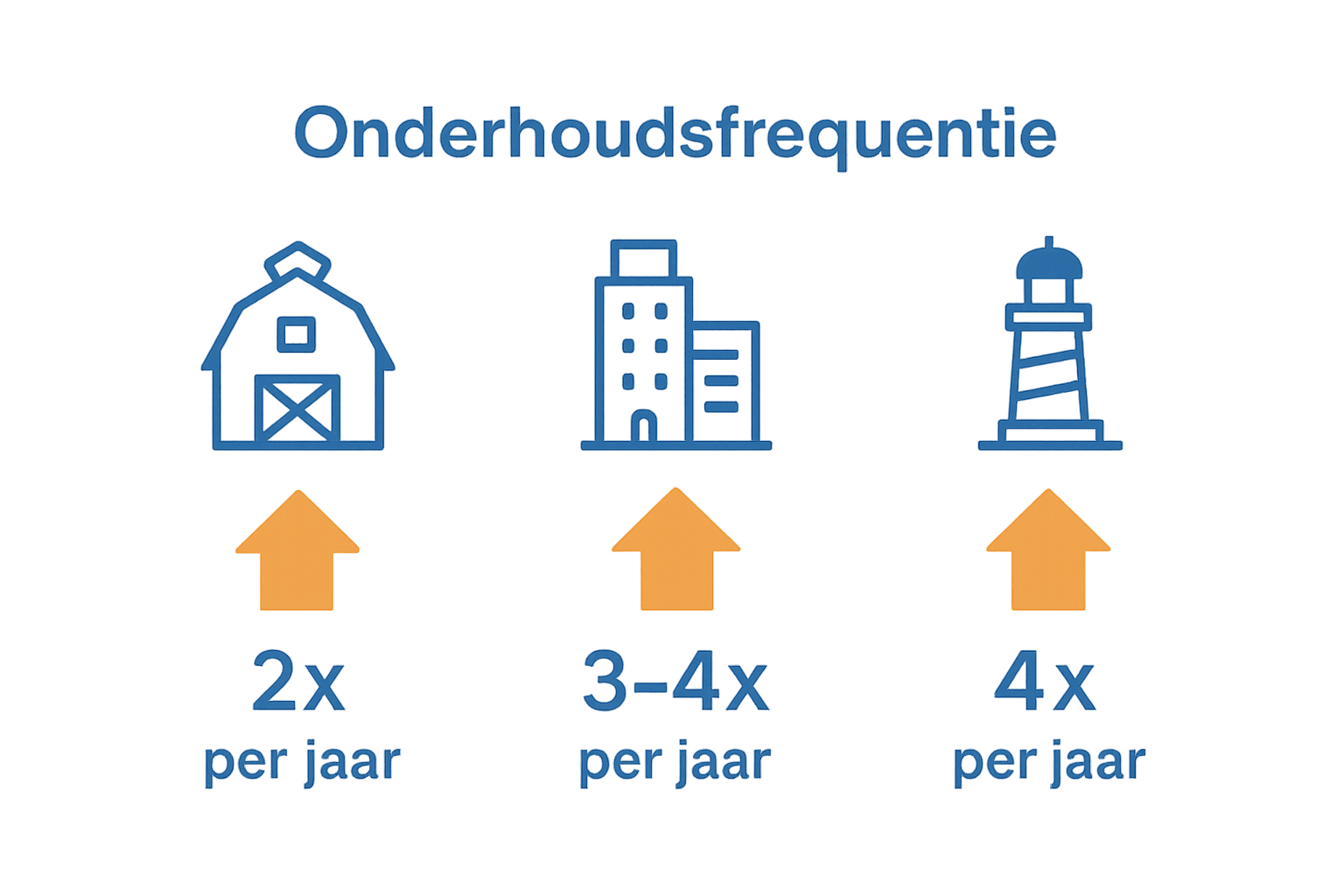 Onderhoudsfrequentie

2x
per jaar

3-4x
per jaar

4x
per jaar