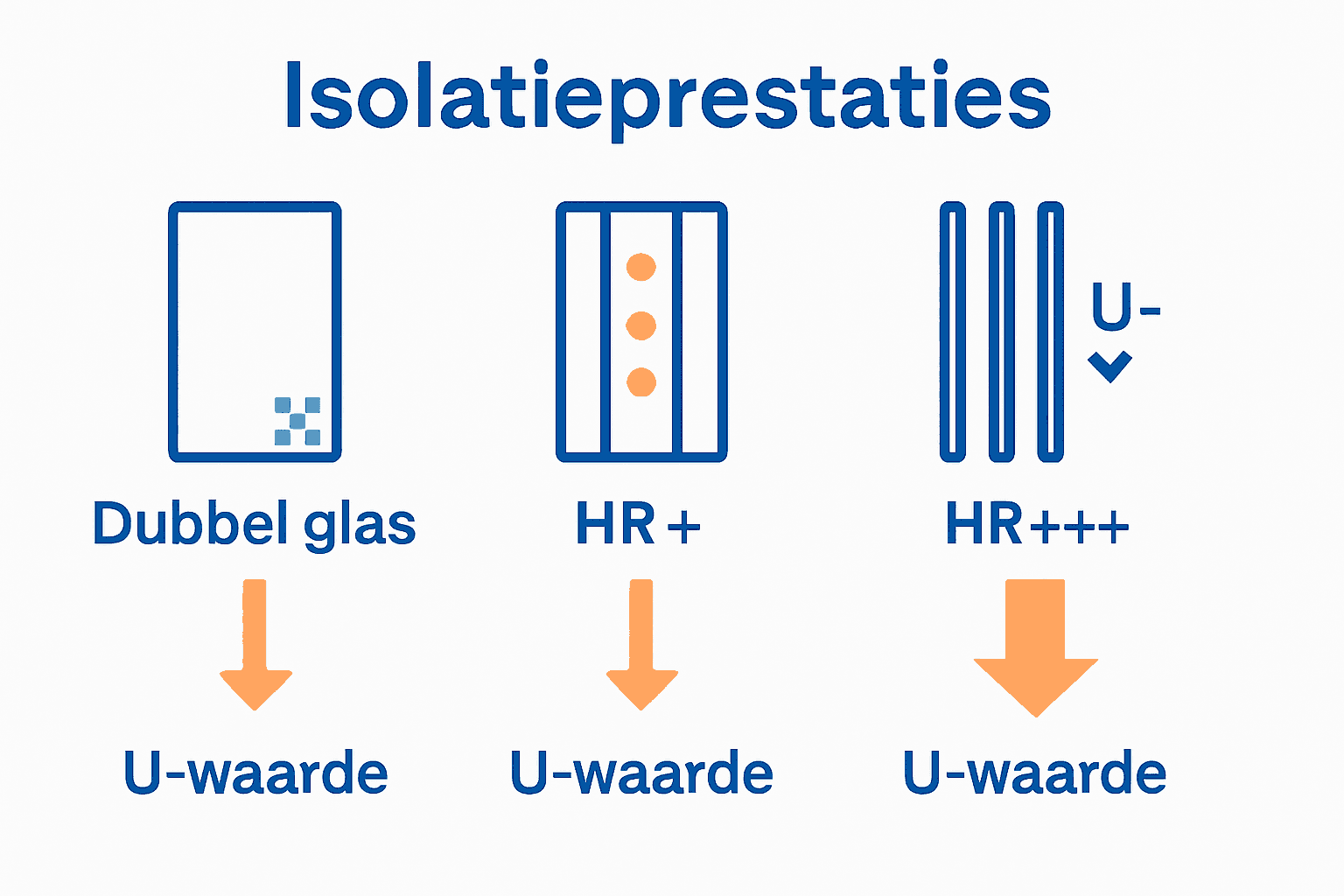 Isolatieprestaties

U-

Dubbel glas

HR+

HR+++

U-waarde

U-waarde

U-waarde