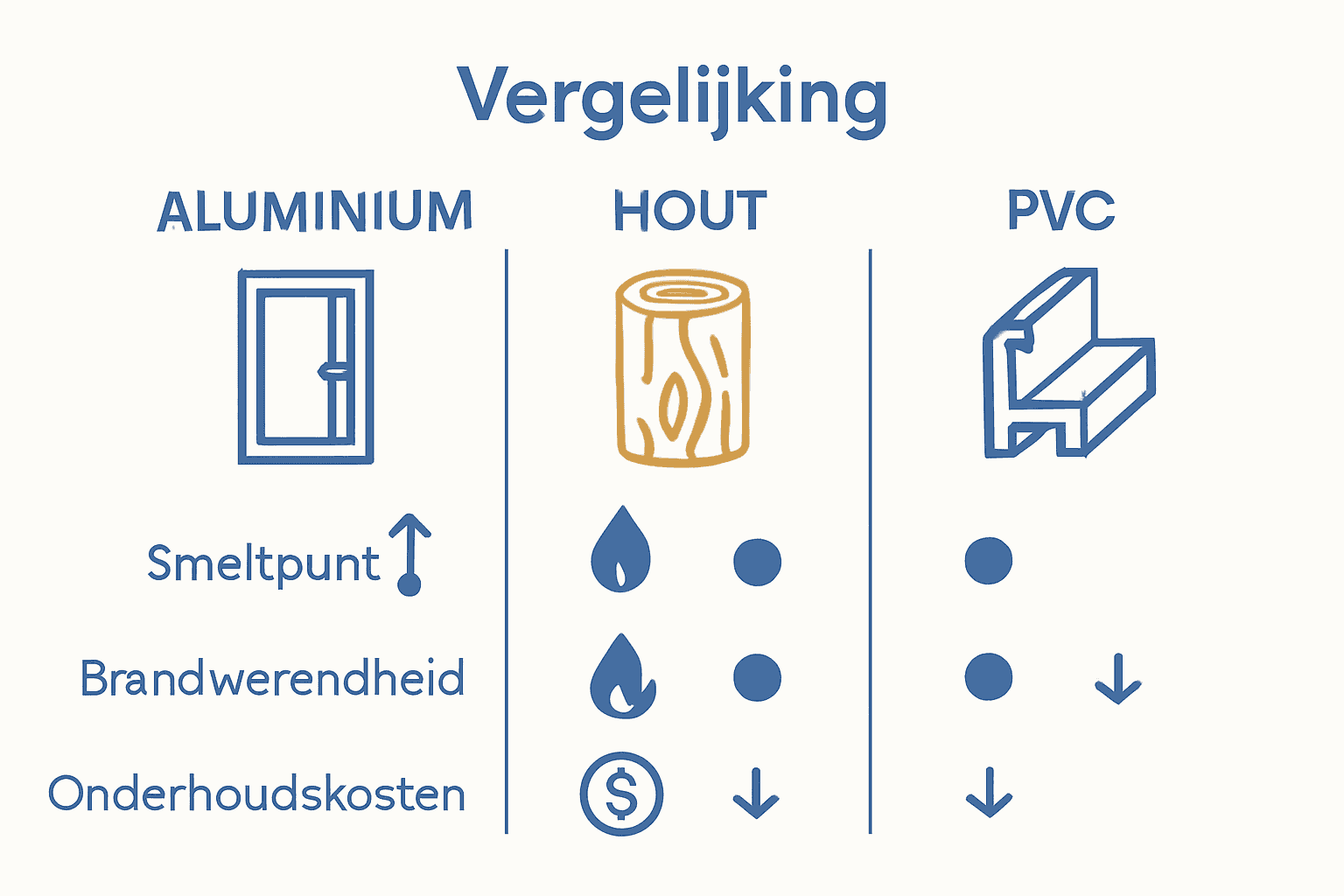 Vergelijking

ALUMINIUM

HOUT

PVC

Smeltpunt

Brandwerendheid

Onderhoudskosten

$