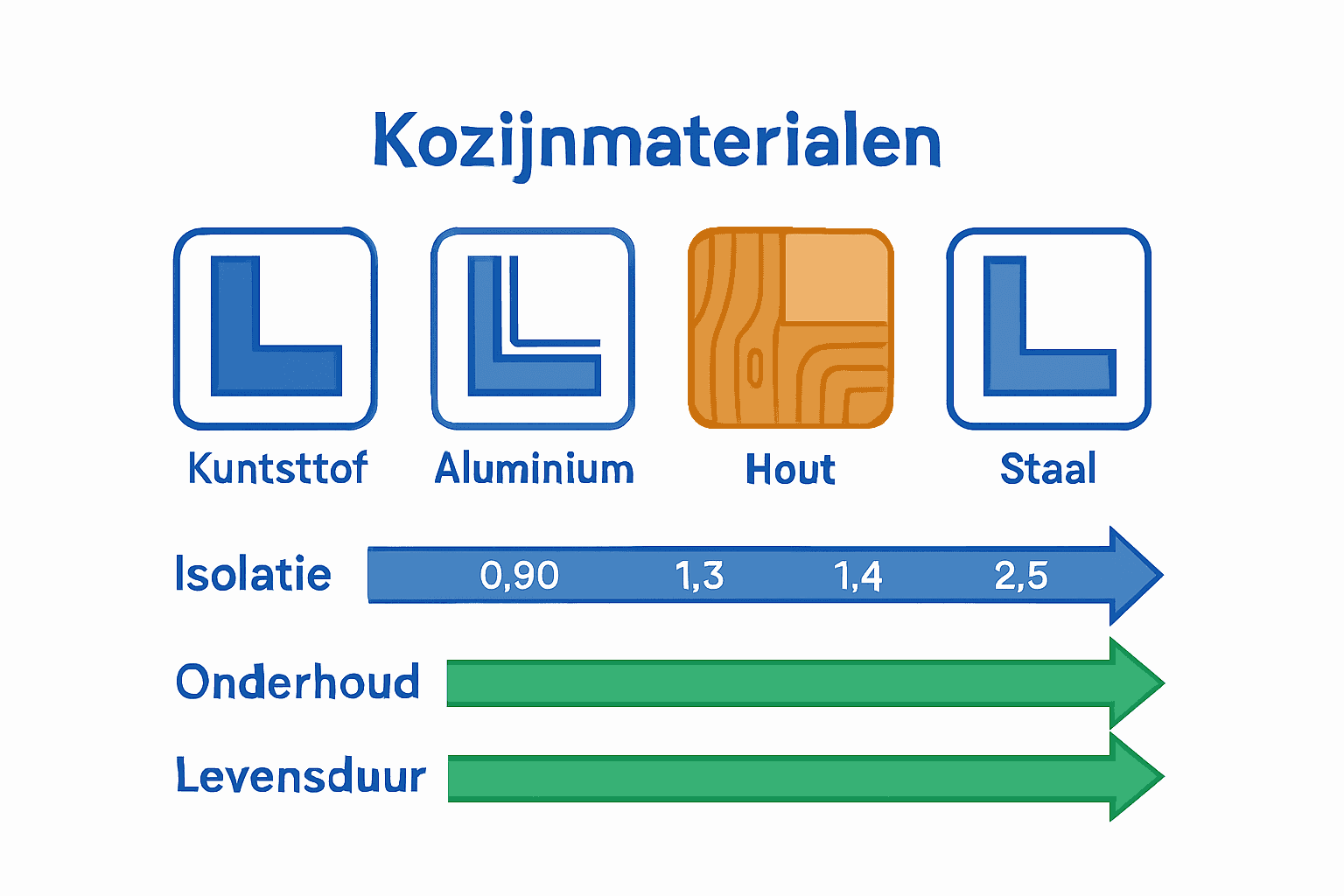 Kozijnmaterialen

Kuntsttof

Aluminium

Hout

Staal

Isolatie 0,90 1,3 1,4 2,5

Onderhoud

Levensduur