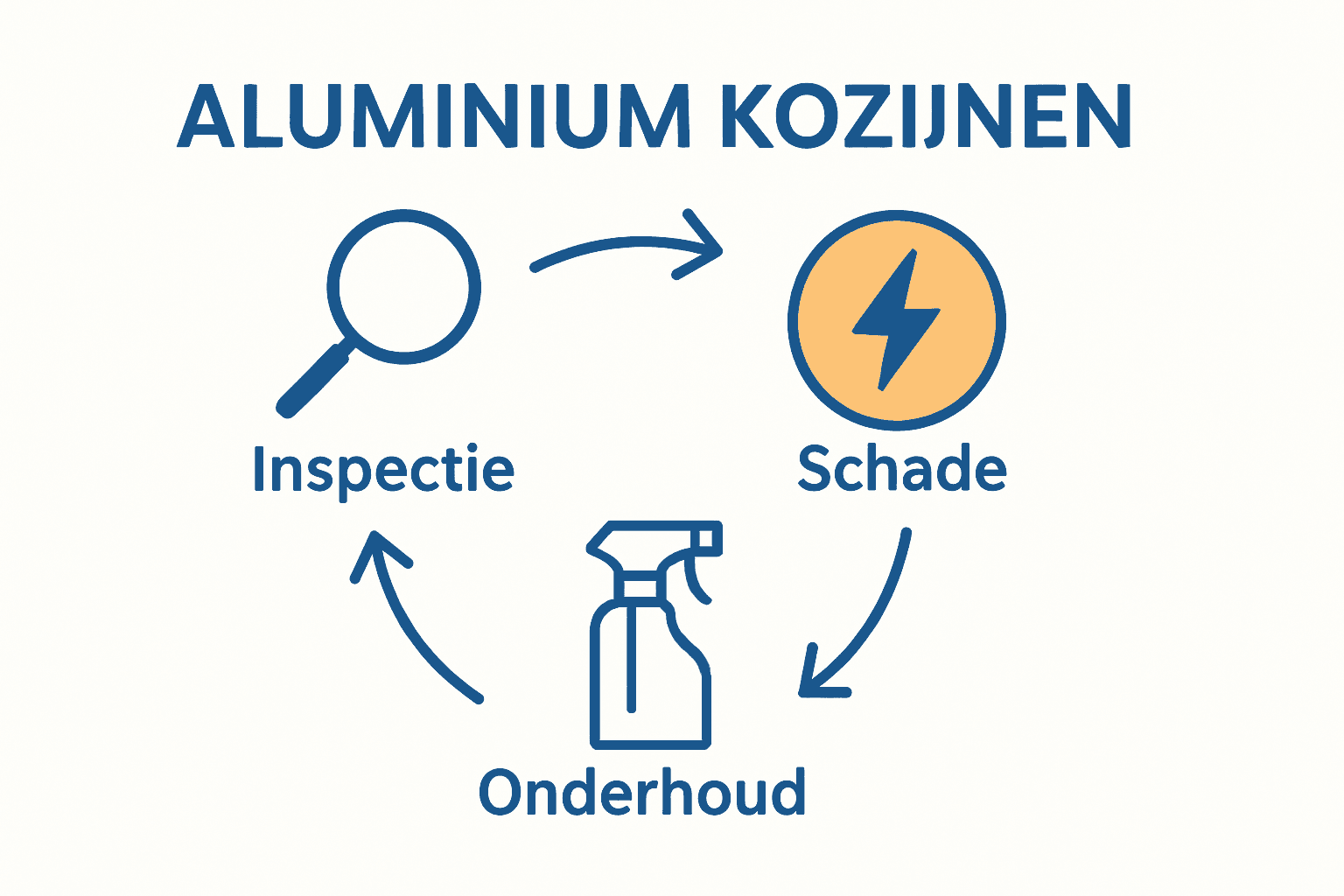 ALUMINIUM KOZIJNEN

Inspectie

Schade

Onderhoud