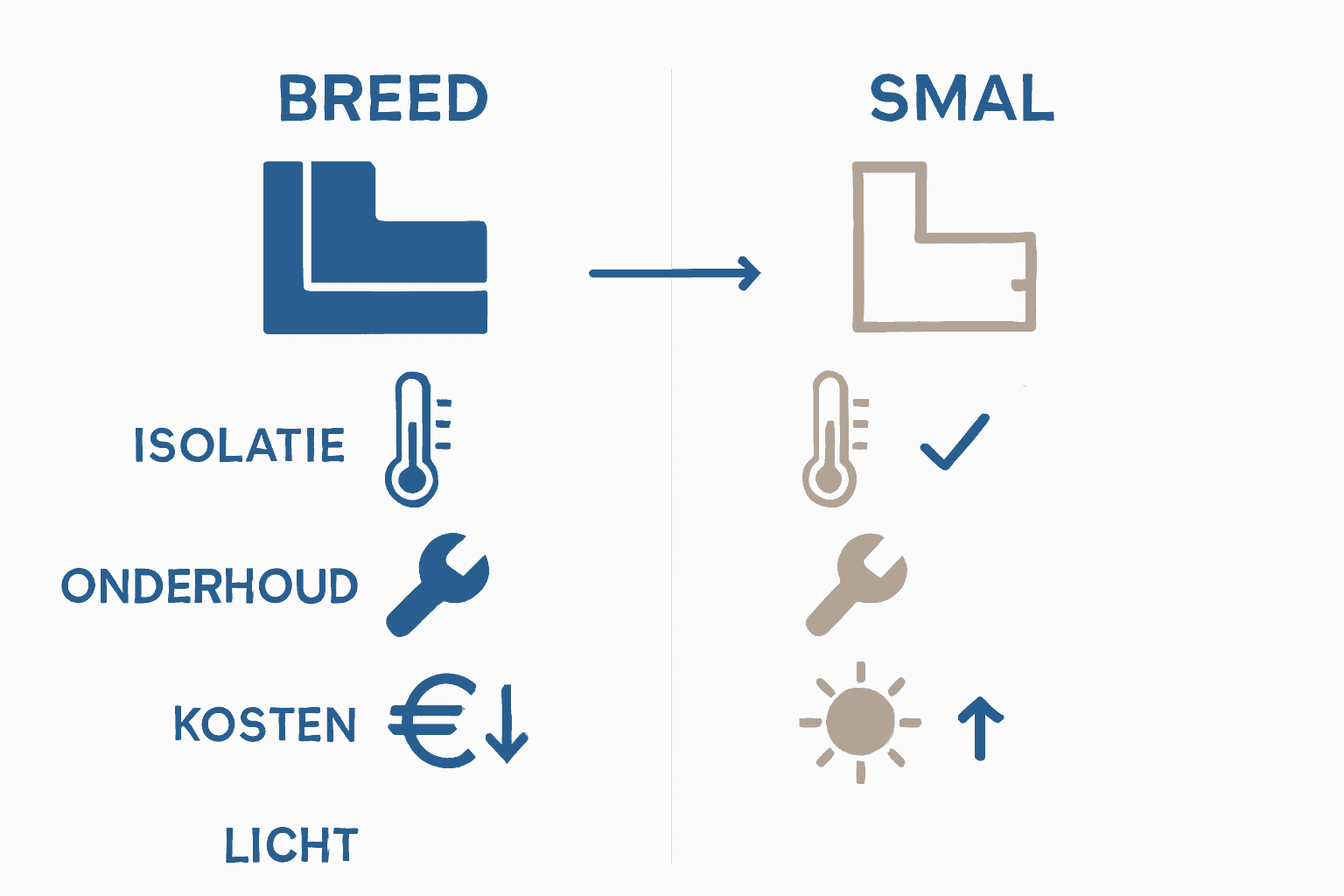 BREED

SMAL

ISOLATIE

ONDERHOUD

KOSTEN

LICHT