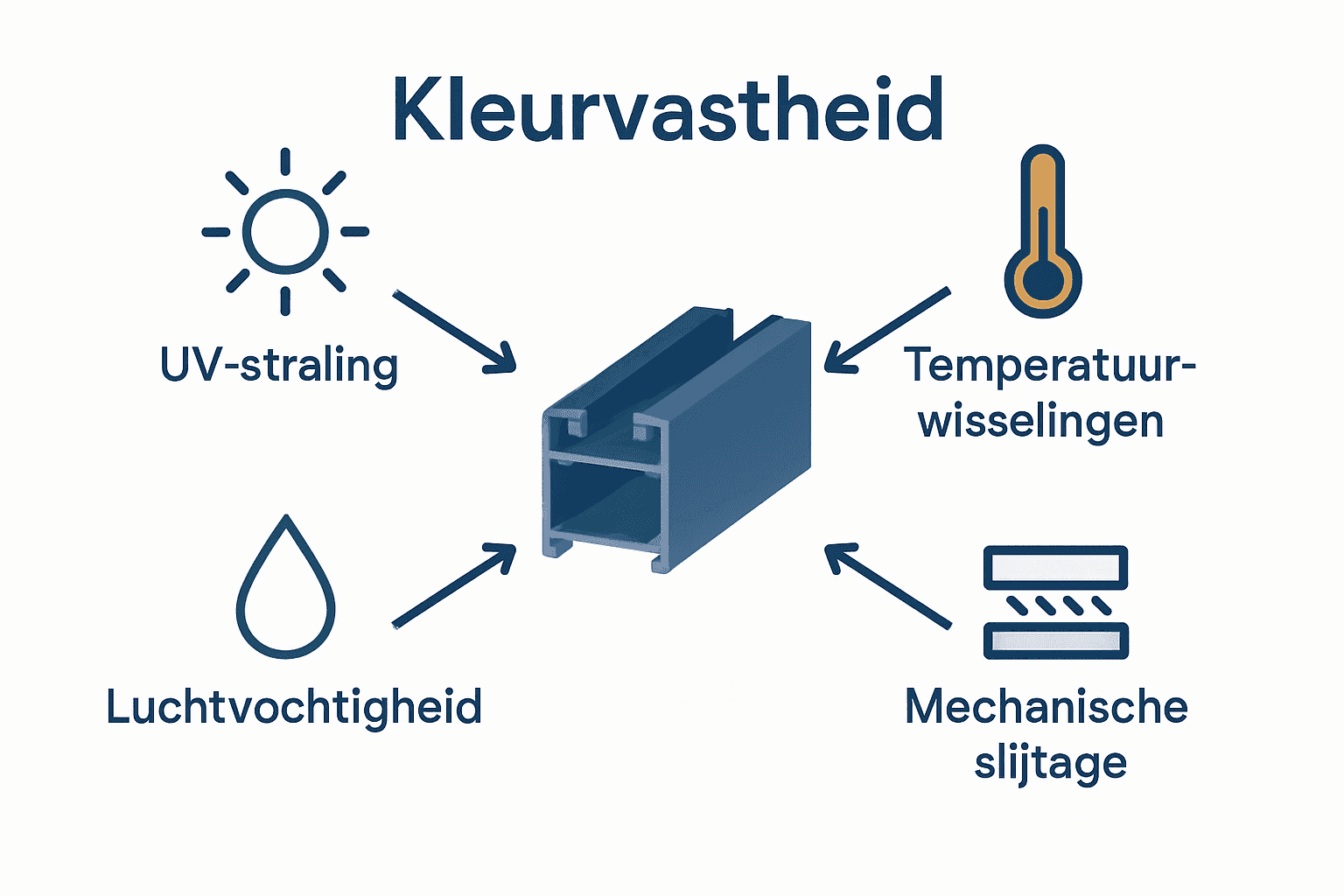 Kleurvastheid

UV-straling

Temperatuurwisselingen

Luchtvochtigheid

Mechanische slijtage