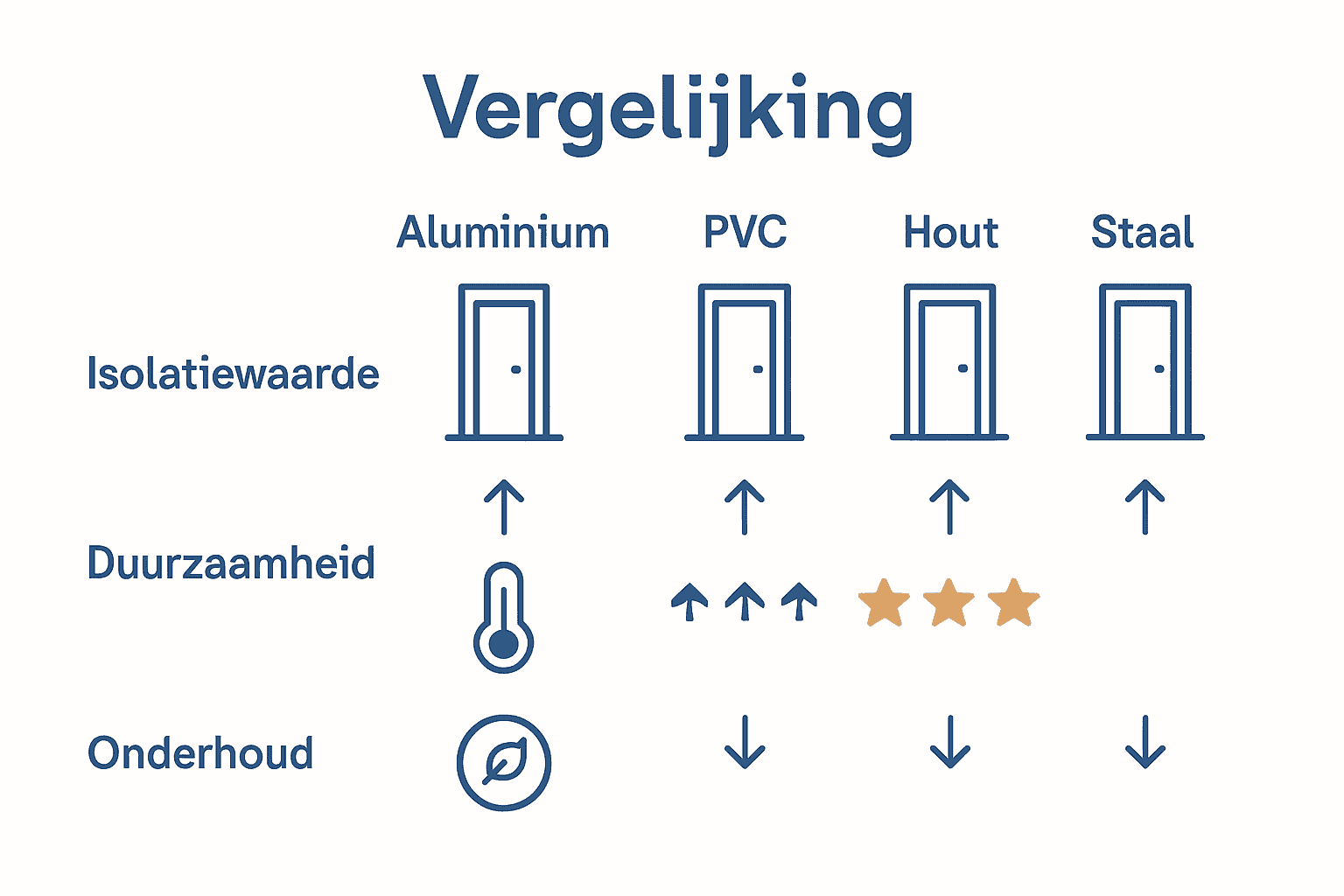 Vergelijking

Aluminium
PVC
Hout
Staal

Isolatiewaarde

Duurzaamheid

Onderhoud