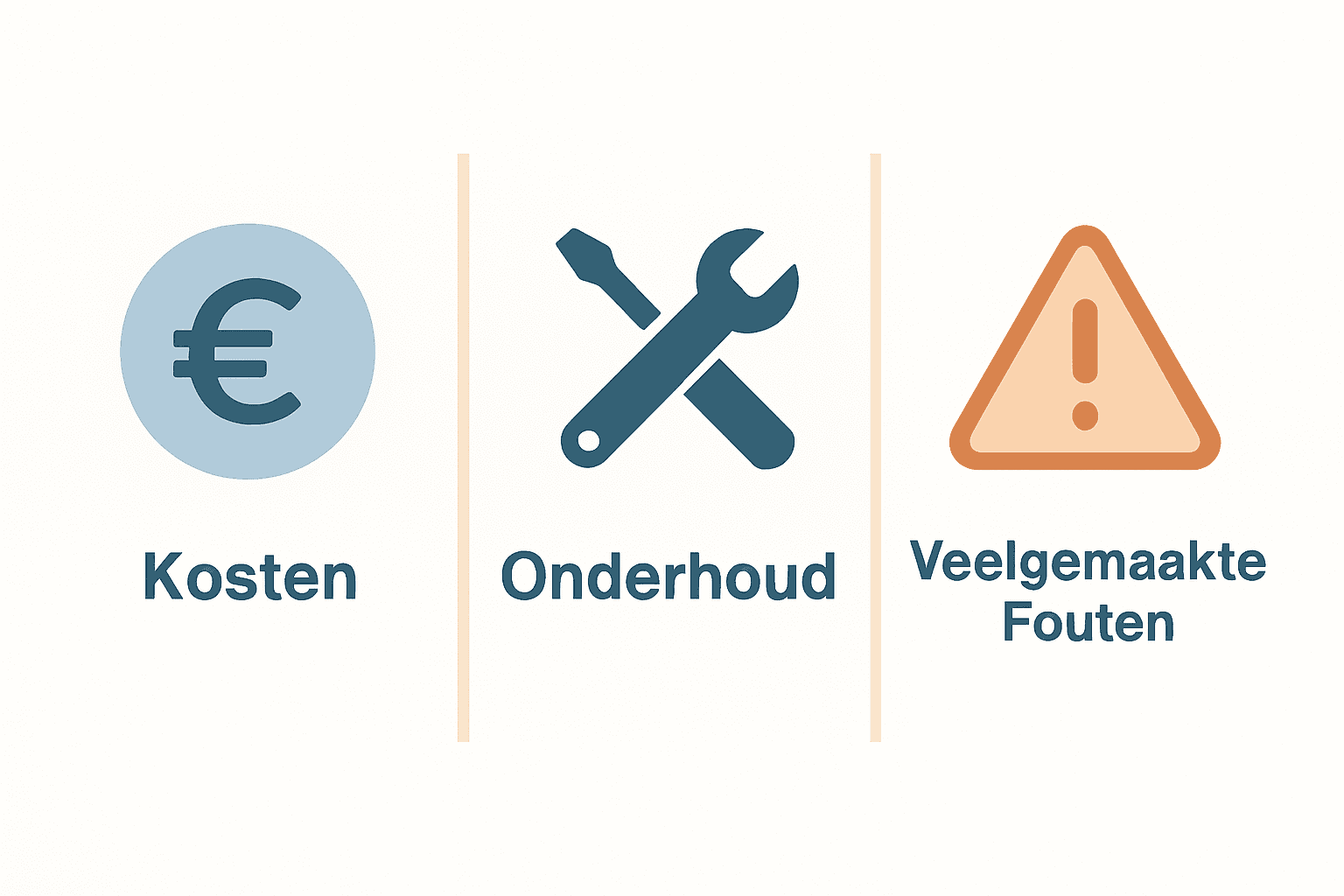 €

Kosten

Onderhoud

!

Veelgemaakte Fouten