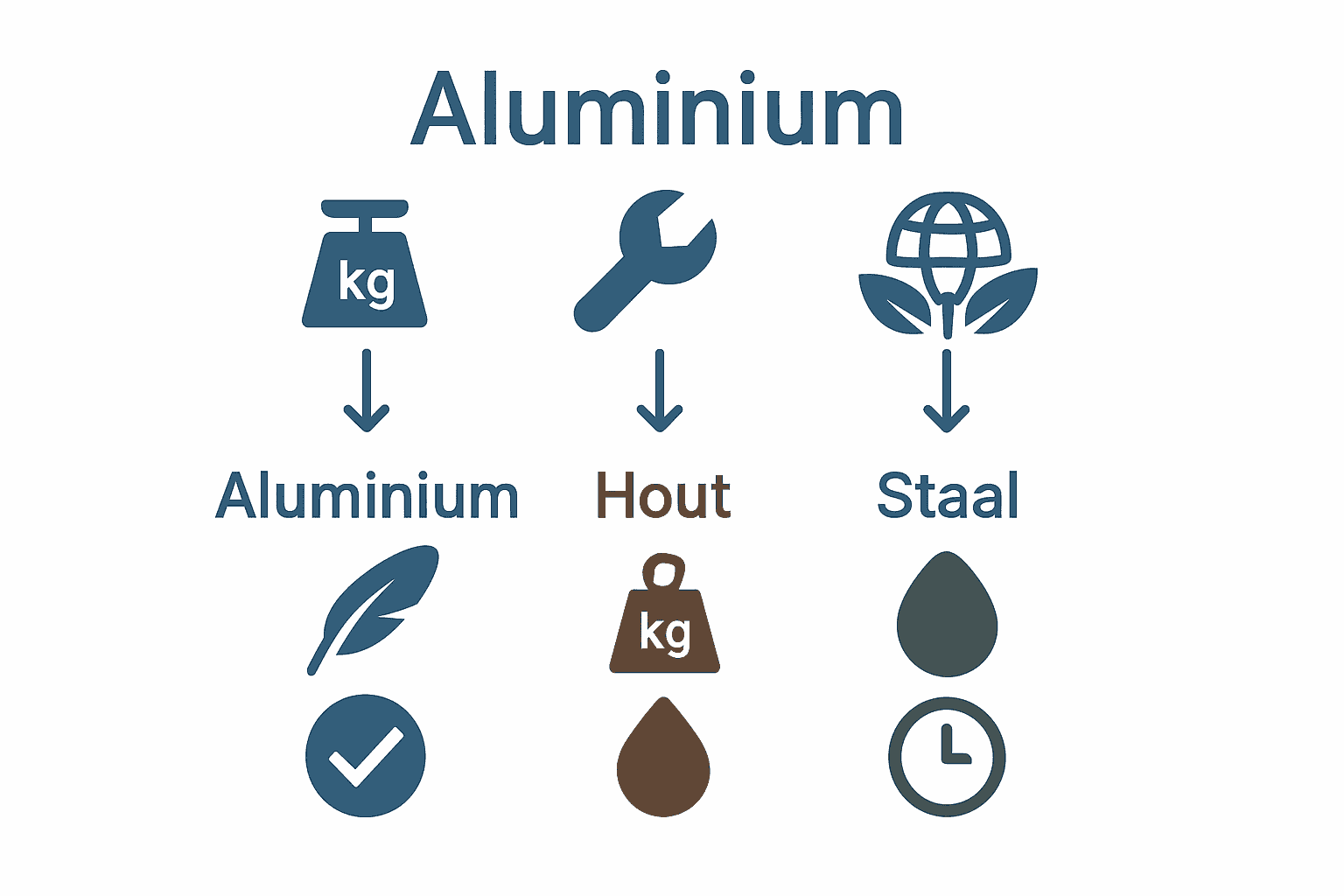 Aluminium

kg

Aluminium

Hout

Staal

kg