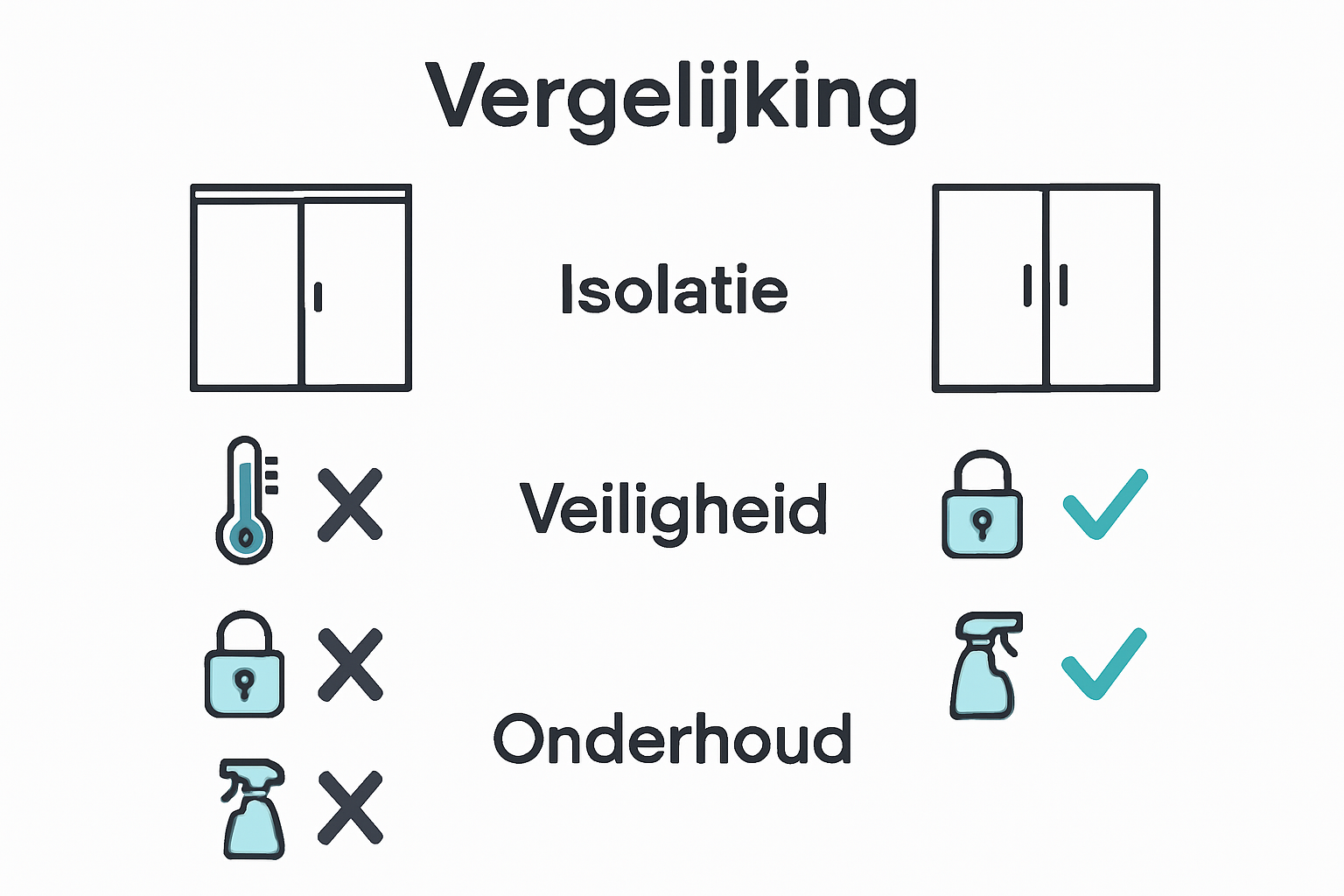 Vergelijking

Isolatie

Veiligheid

Onderhoud