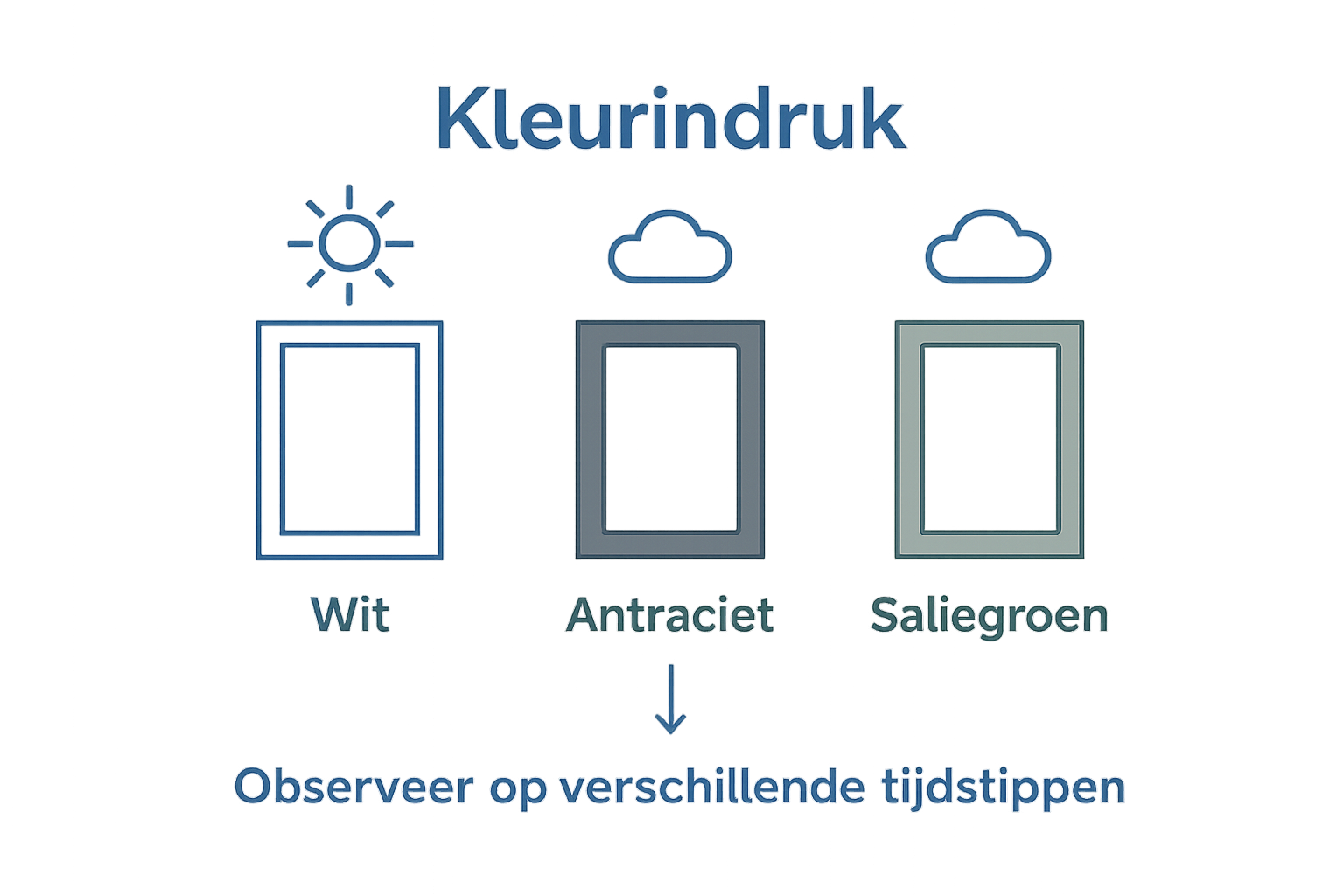 Kleurindruk

Wit

Antraciet

Saliegroen

Observeer op verschillende tijdstippen