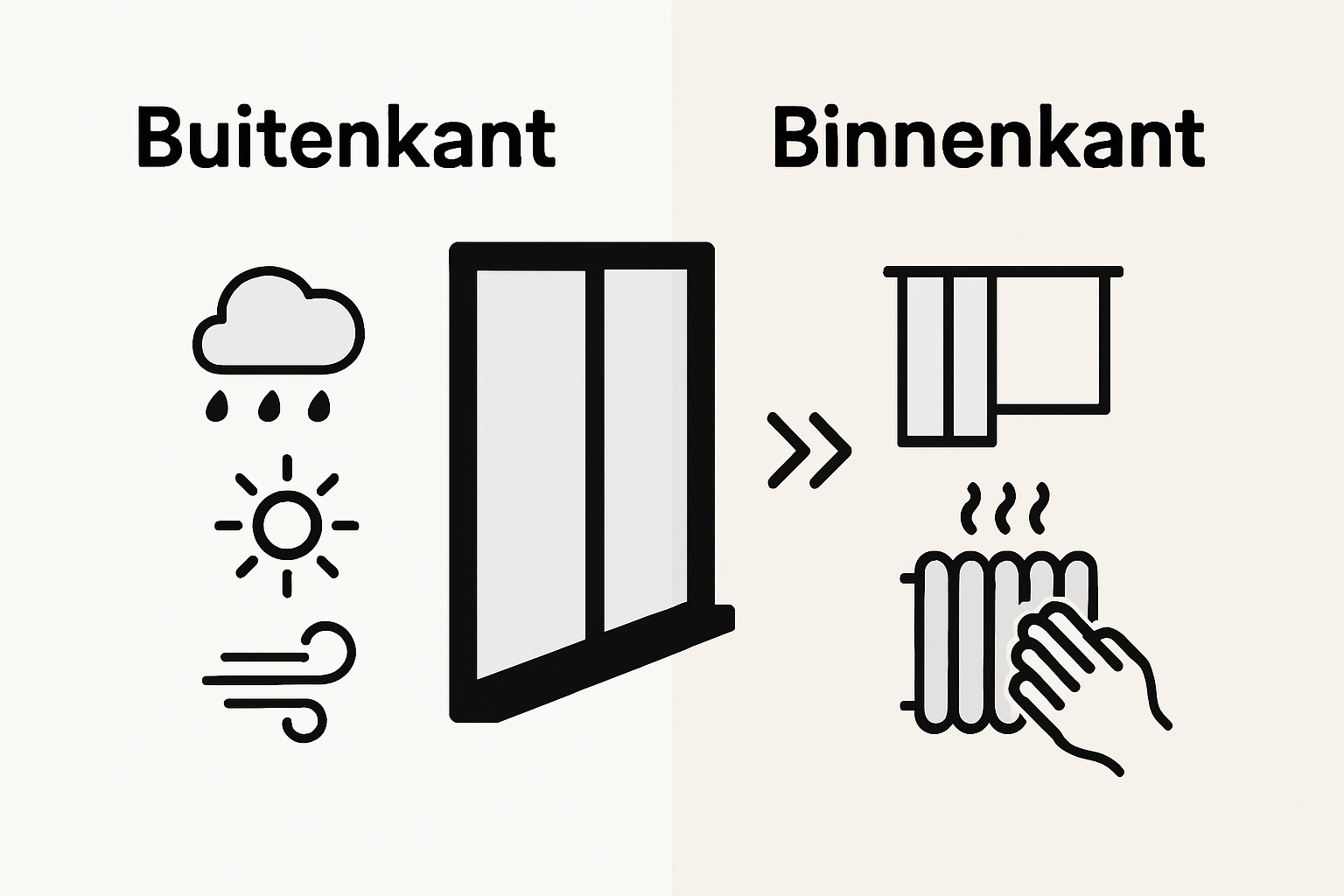 Buitenkant

Binnenkant