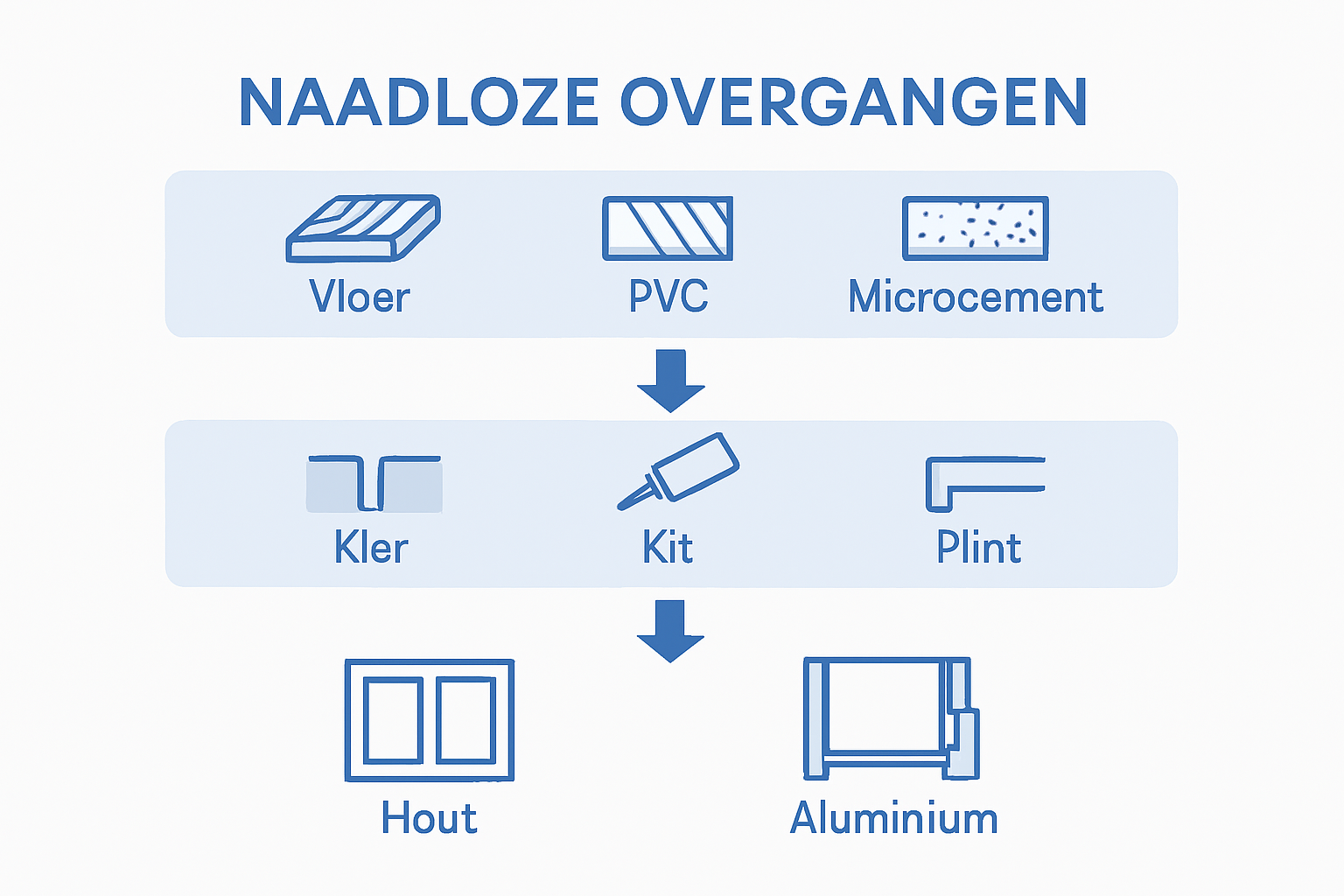 NAADLOZE OVERGANGEN

Vloer

PVC

Microcement

Kler

Kit

Plint

Hout

Aluminium