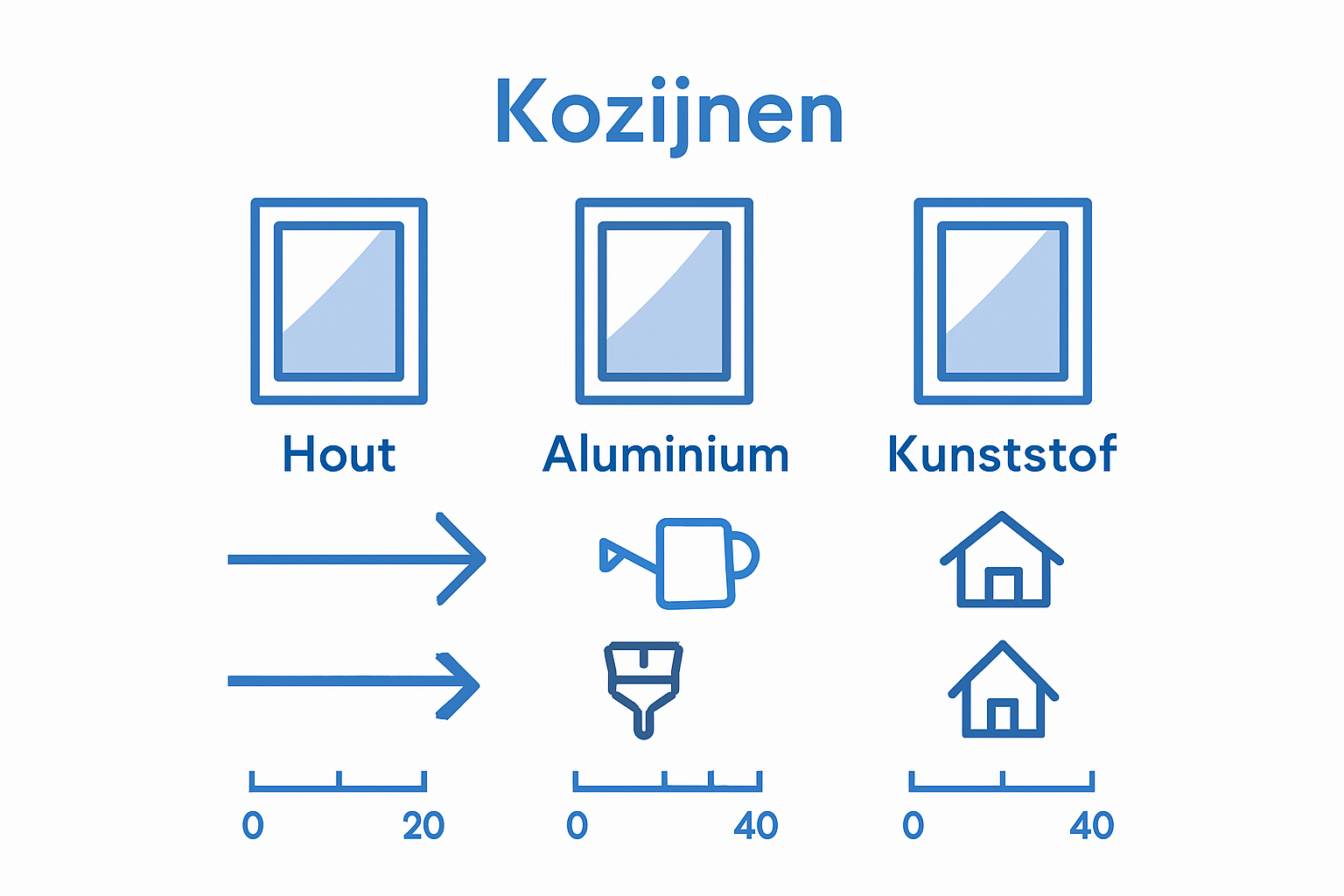 Kozijnen

Hout

Aluminium

Kunststof

0 20

0 40

0 40