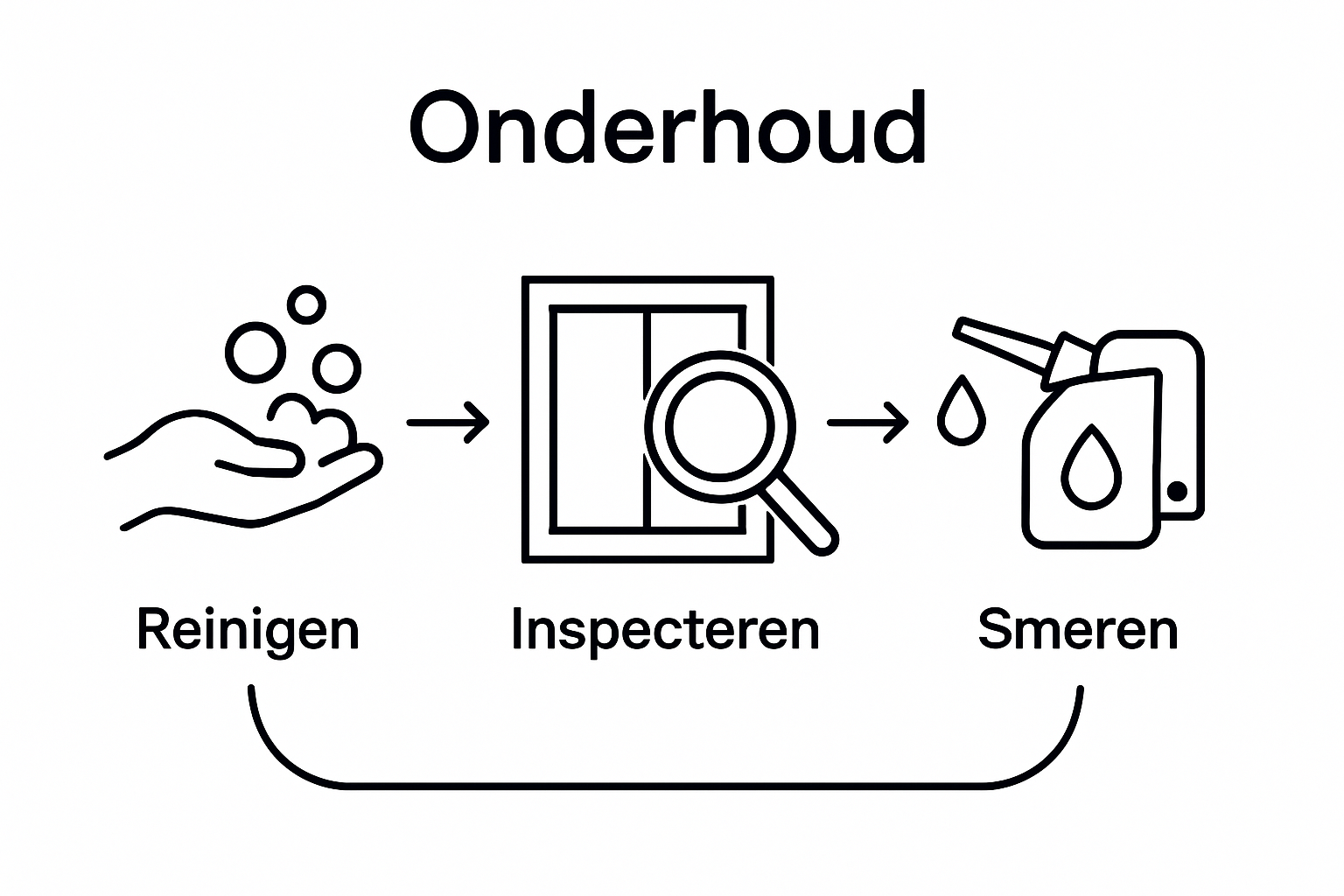 Onderhoud

Reinigen

Inspecteren

Smeren