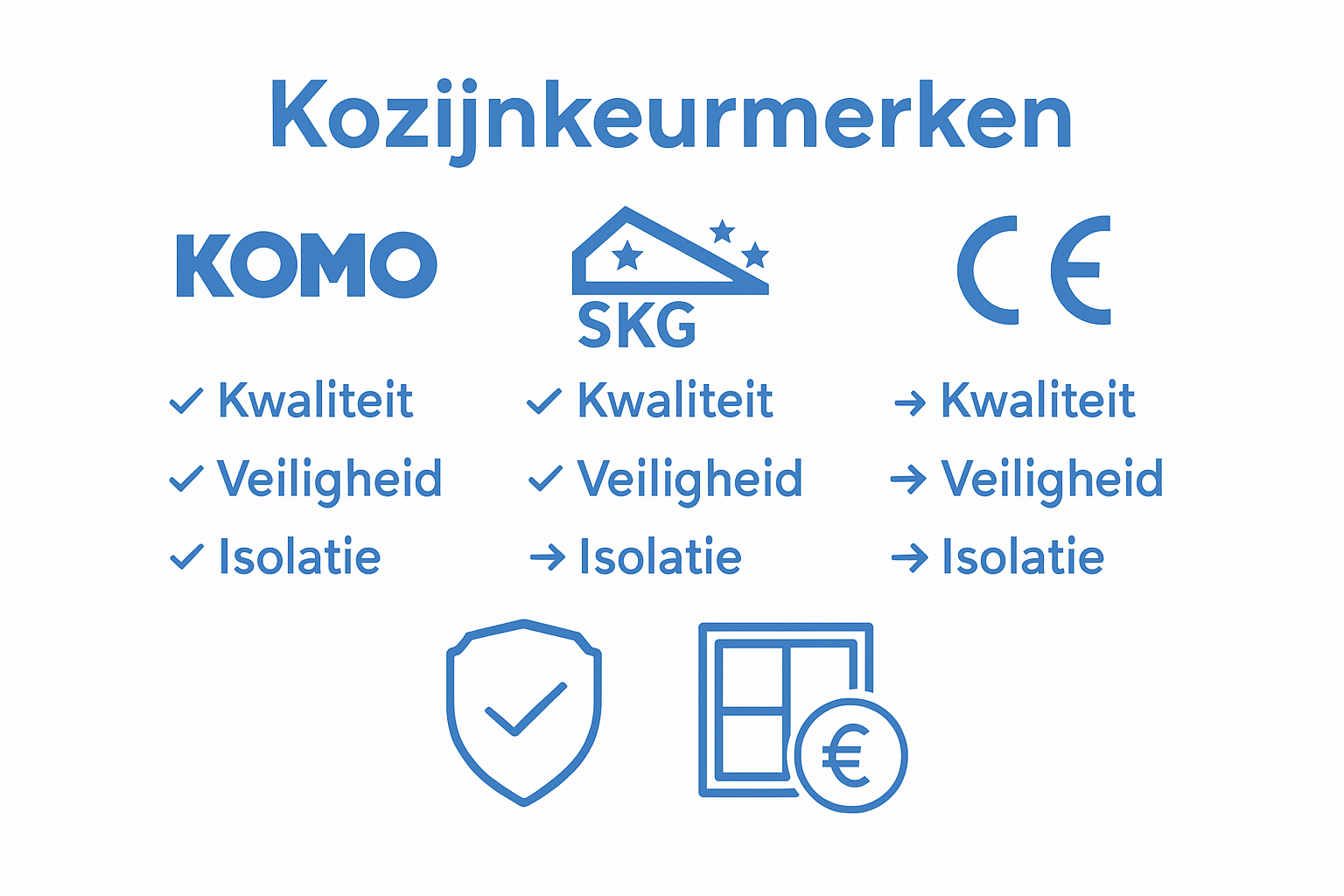 Kozijnkeurmerken

KOMO

✓ Kwaliteit
✓ Veiligheid
✓ Isolatie

SKG

✓ Kwaliteit
✓ Veiligheid
→ Isolatie

CE

→ Kwaliteit
→ Veiligheid
→ Isolatie

€