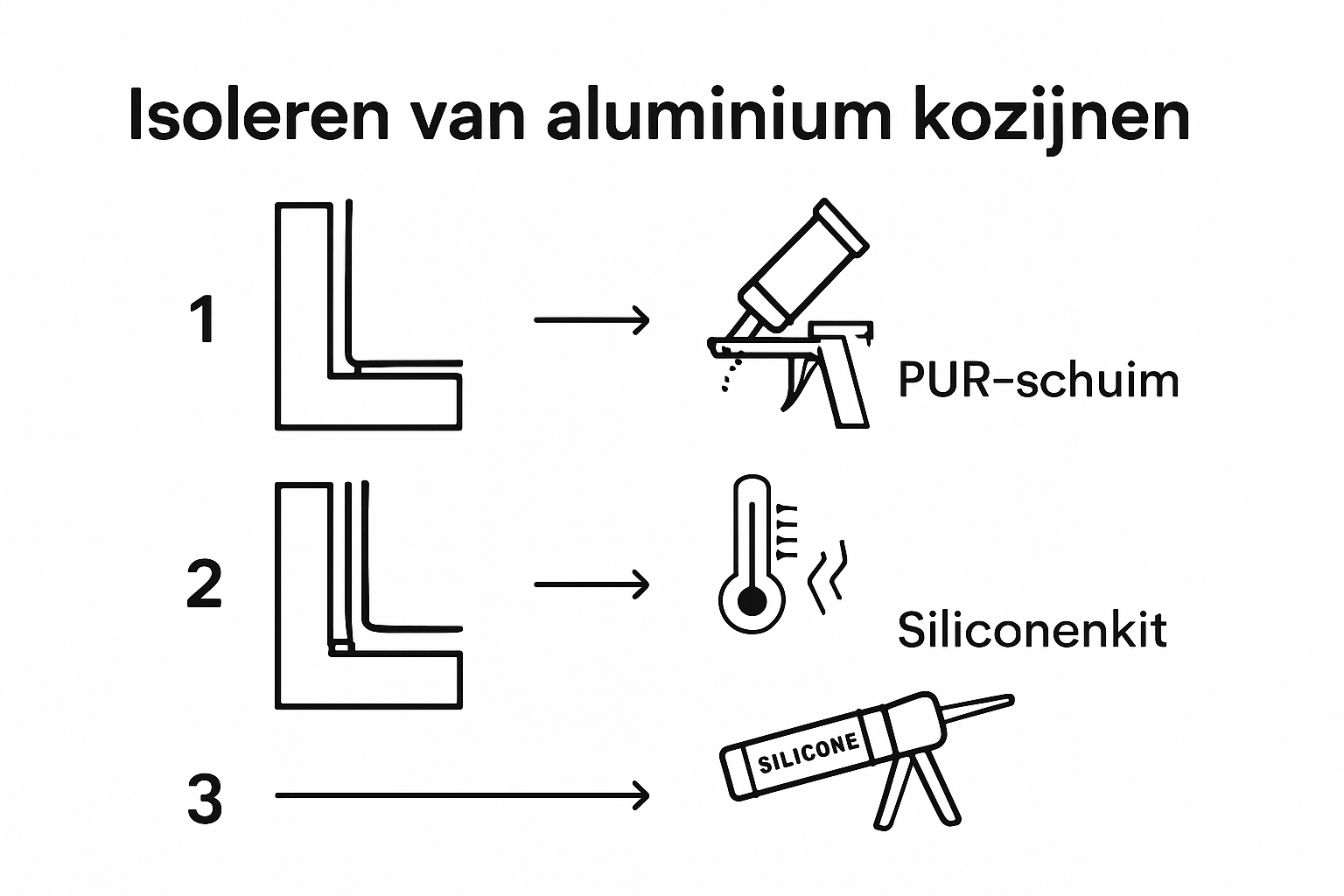 Isoleren van aluminium kozijnen

1

PUR-schuim

2

Siliconenkit

3

SILICONE