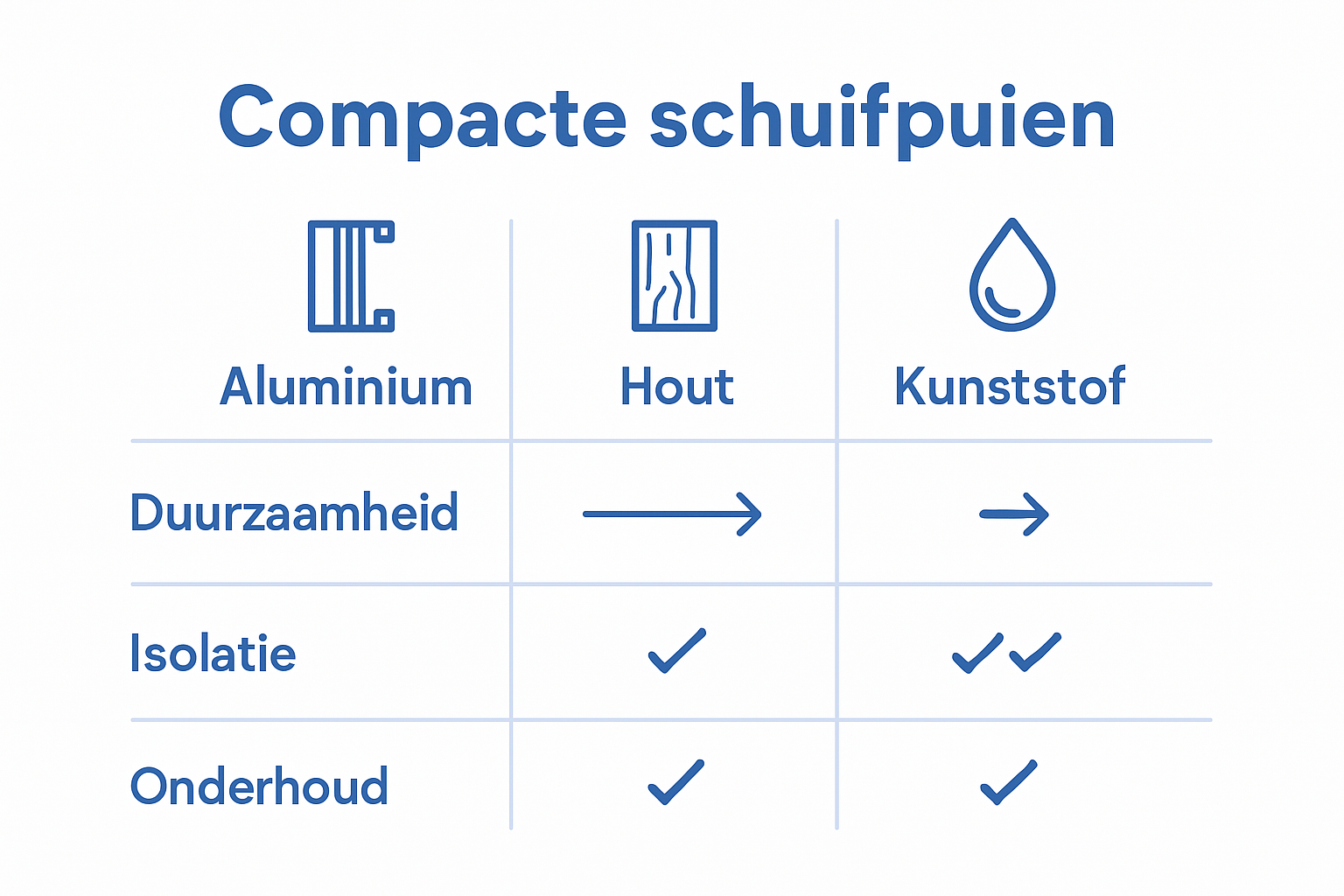 Compacte schuifpuien

| Aluminium | Hout | Kunststof |
|---|---|---|
| Duurzaamheid | → | → |
| Isolatie | ✓ | ✓✓ |
| Onderhoud | ✓ | ✓ |