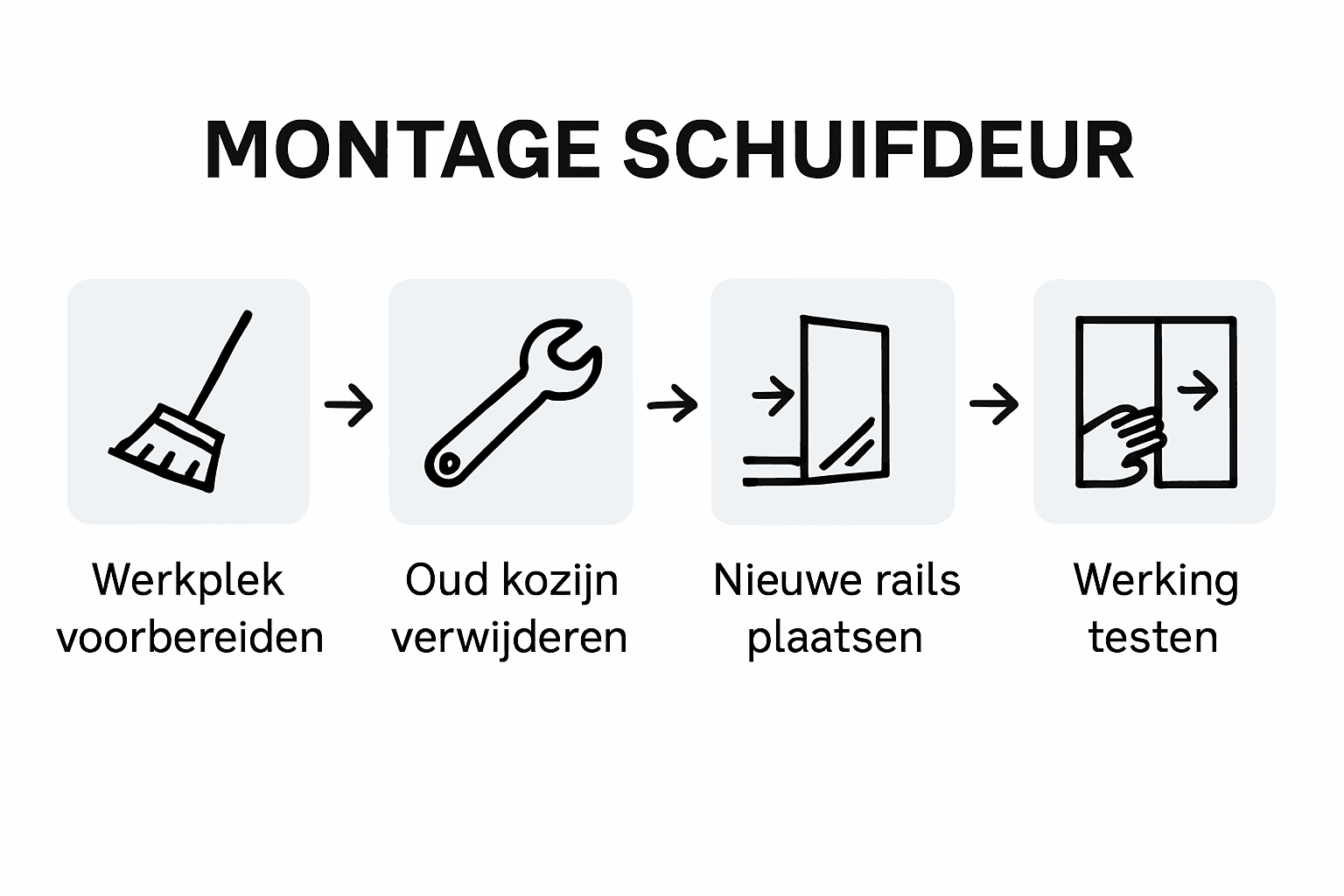 MONTAGE SCHUIFDEUR

Werkplek voorbereiden

Oud kozijn verwijderen

Nieuwe rails plaatsen

Werking testen