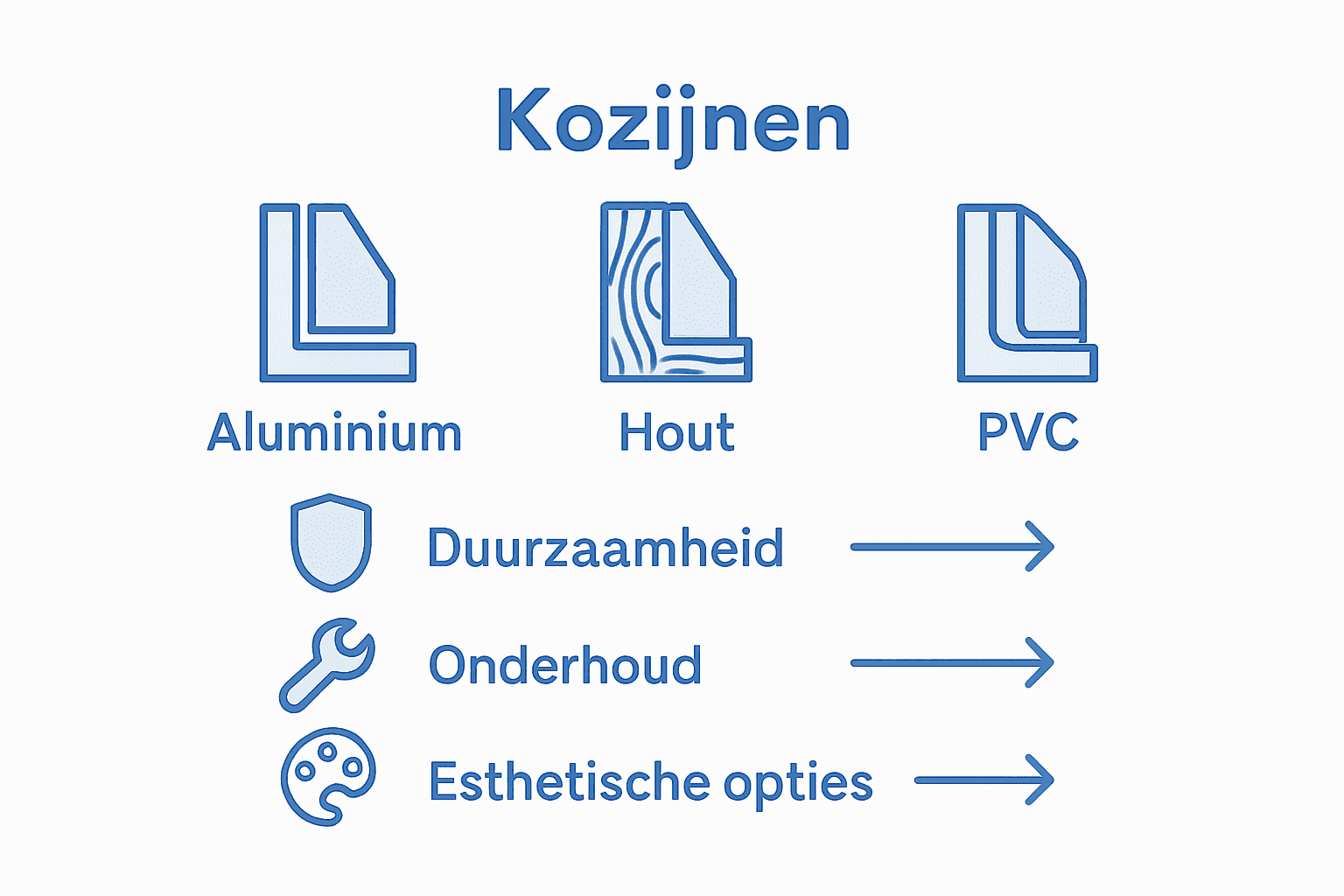 Kozijnen

Aluminium

Hout

PVC

Duurzaamheid

Onderhoud

Esthetische opties