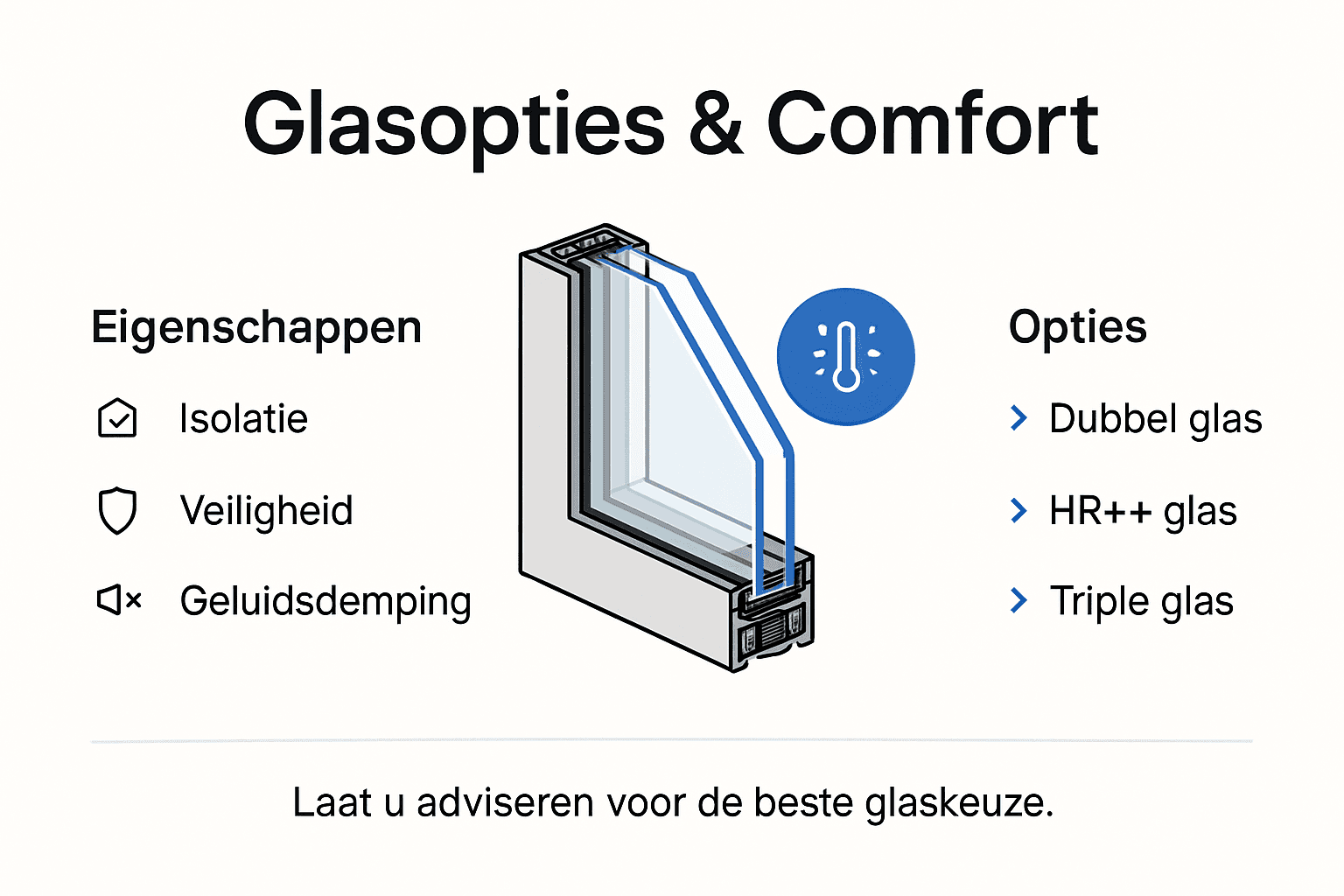 Glasopties & Comfort

Eigenschappen

Isolatie

Veiligheid

Geluidsdemping

Opties

Dubbel glas

HR++ glas

Triple glas

Laat u adviseren voor de beste glaskeuze.