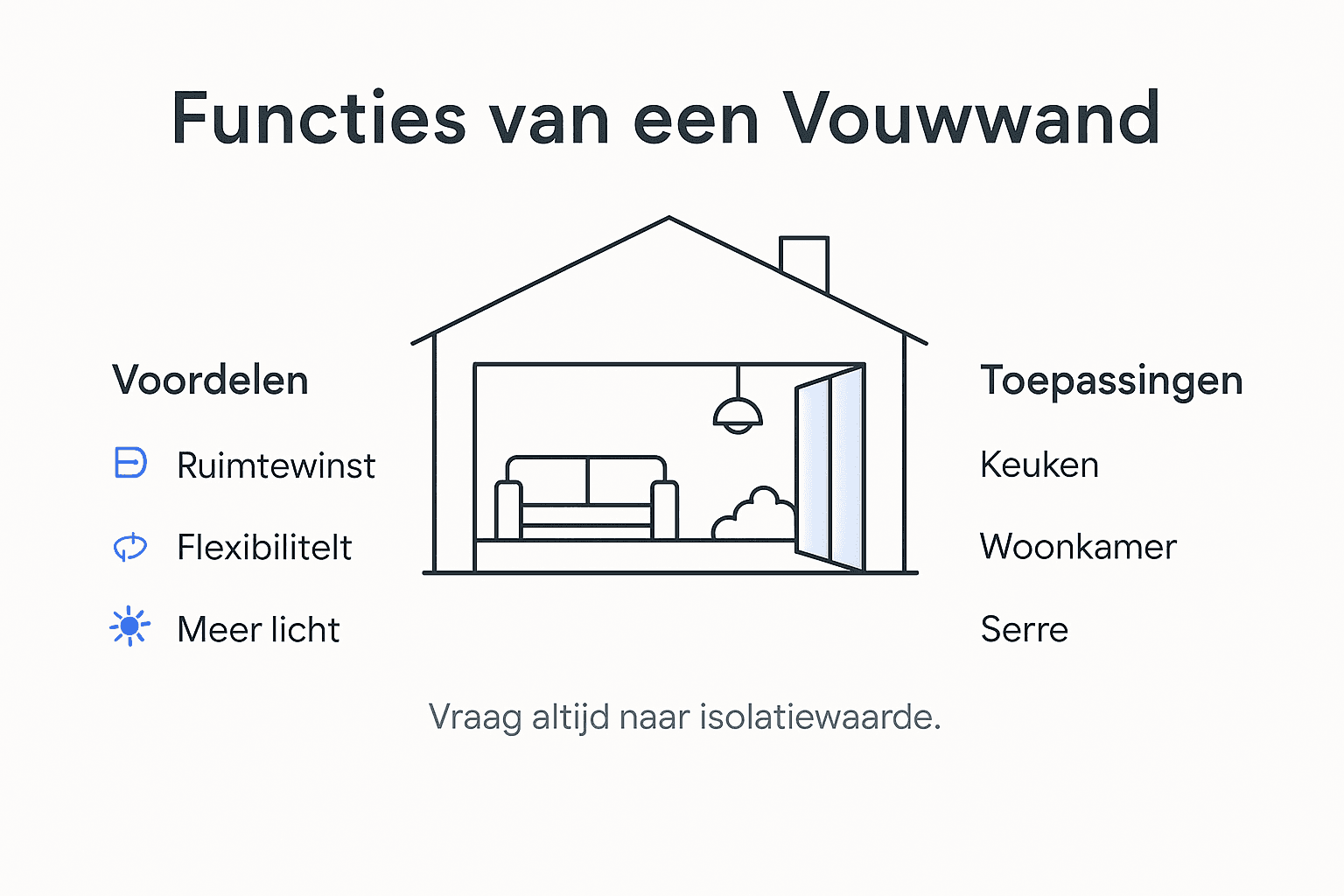 Functies van een Vouwwand

Voordelen

Ruimtewinst

Flexibilitelt

Meer licht

Toepassingen

Keuken

Woonkamer

Serre

Vraag altijd naar isolatiewaarde.