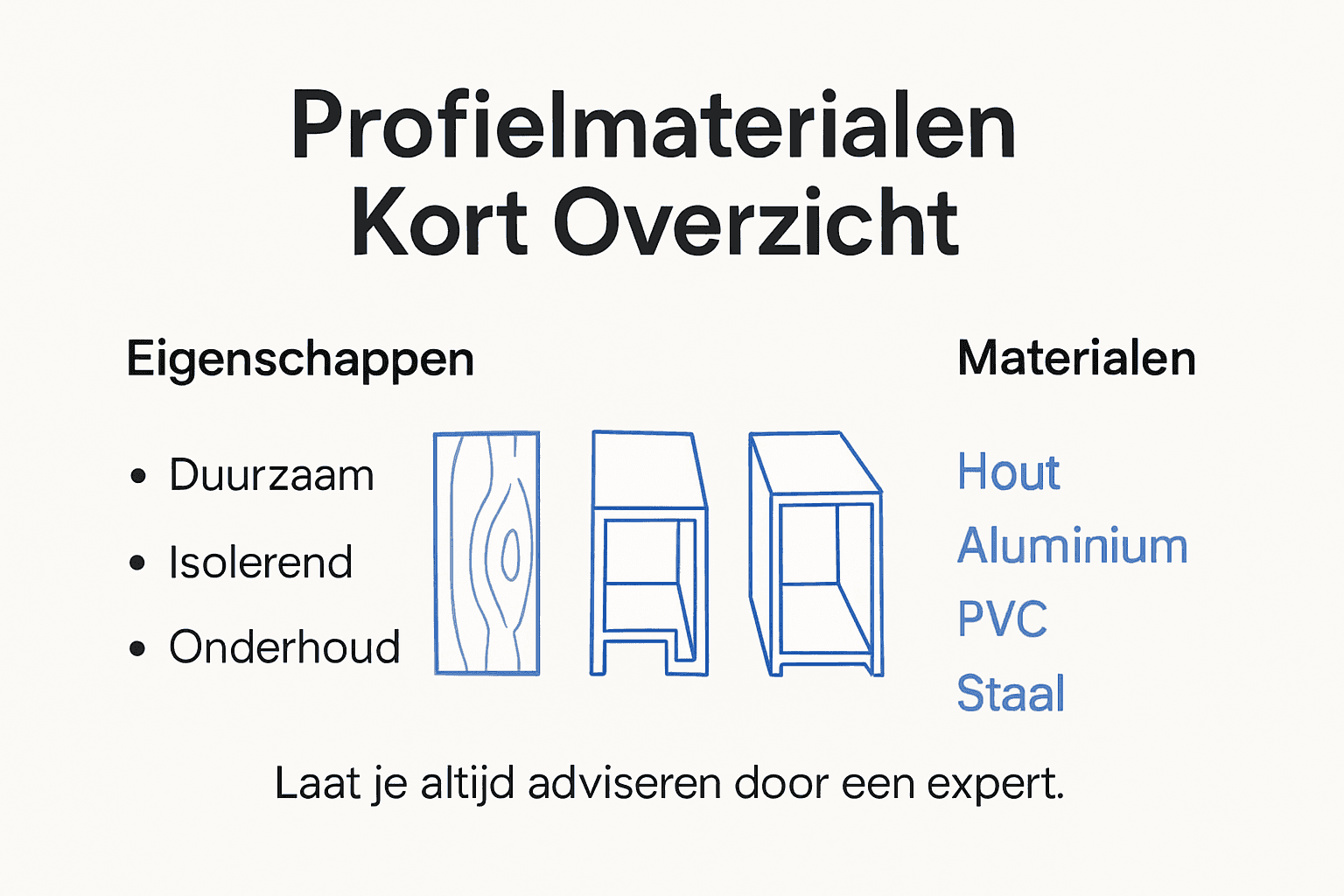 Profielmaterialen
Kort Overzicht

Eigenschappen

• Duurzaam
• Isolerend
• Onderhoud

Materialen

Hout
Aluminium
PVC
Staal

Laat je altijd adviseren door een expert.