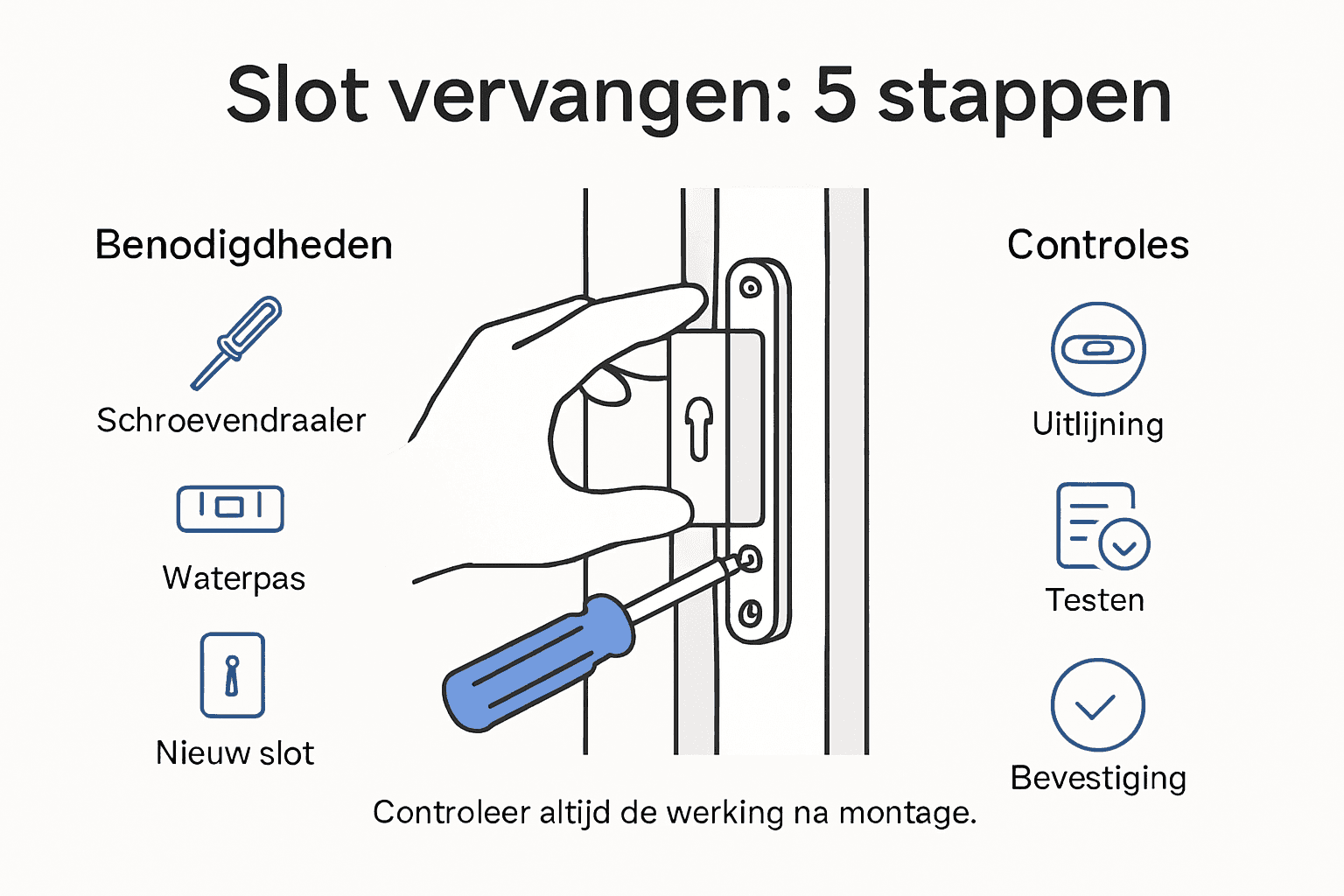 Slot vervangen: 5 stappen

Benodigdheden

Schroevendraaler

Waterpas

Nieuw slot

Controles

Uitlijning

Testen

Bevestiging

Controleer altijd de werking na montage.