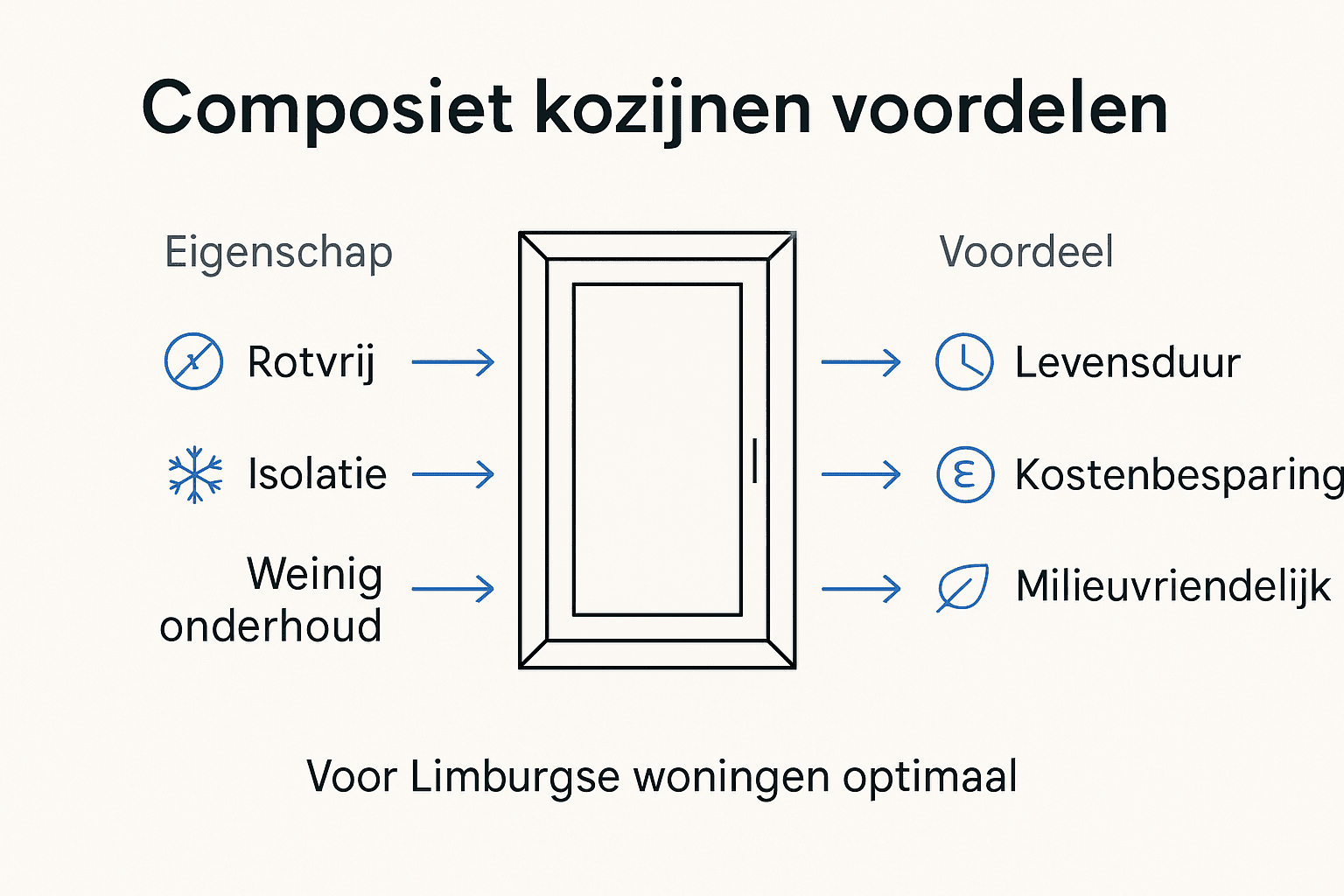 Composiet kozijnen voordelen

Eigenschap

Rotvrij

Isolatie

Weinig onderhoud

Voordeel

Levensduur

Kostenbesparing

Milieuvriendelijk

Voor Limburgse woningen optimaal