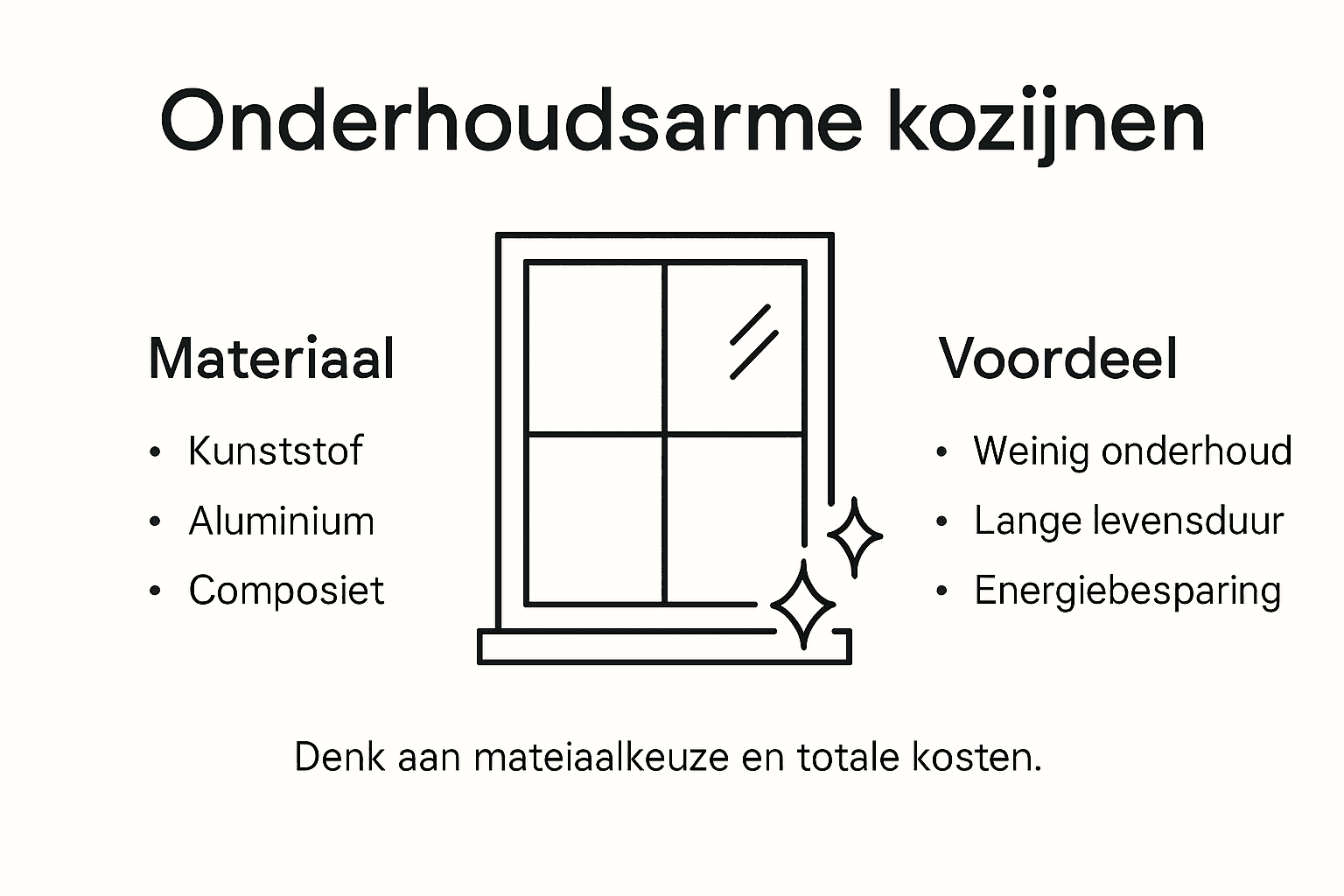 Onderhoudsarme kozijnen

Materiaal

• Kunststof
• Aluminium
• Composiet

Voordeel

• Weinig onderhoud
• Lange levensduur
• Energiebesparing

Denk aan mateiaalkeuze en totale kosten.