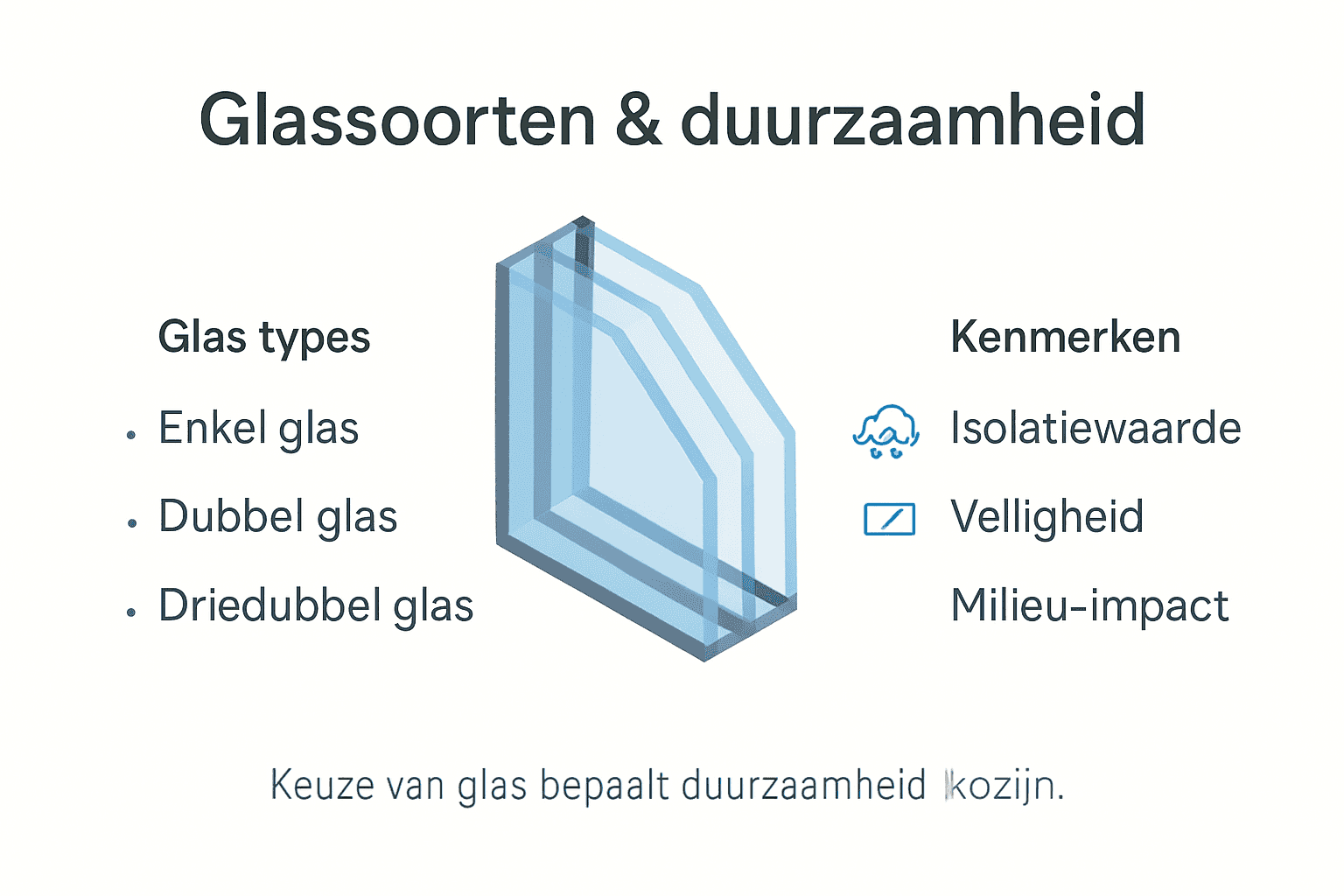 Glassoorten & duurzaamheid

Glas types

• Enkel glas
• Dubbel glas
• Driedubbel glas

Kenmerken

Isolatiewaarde
Velligheid
Milieu-impact

Keuze van glas bepaalt duurzaamheid kozijn.