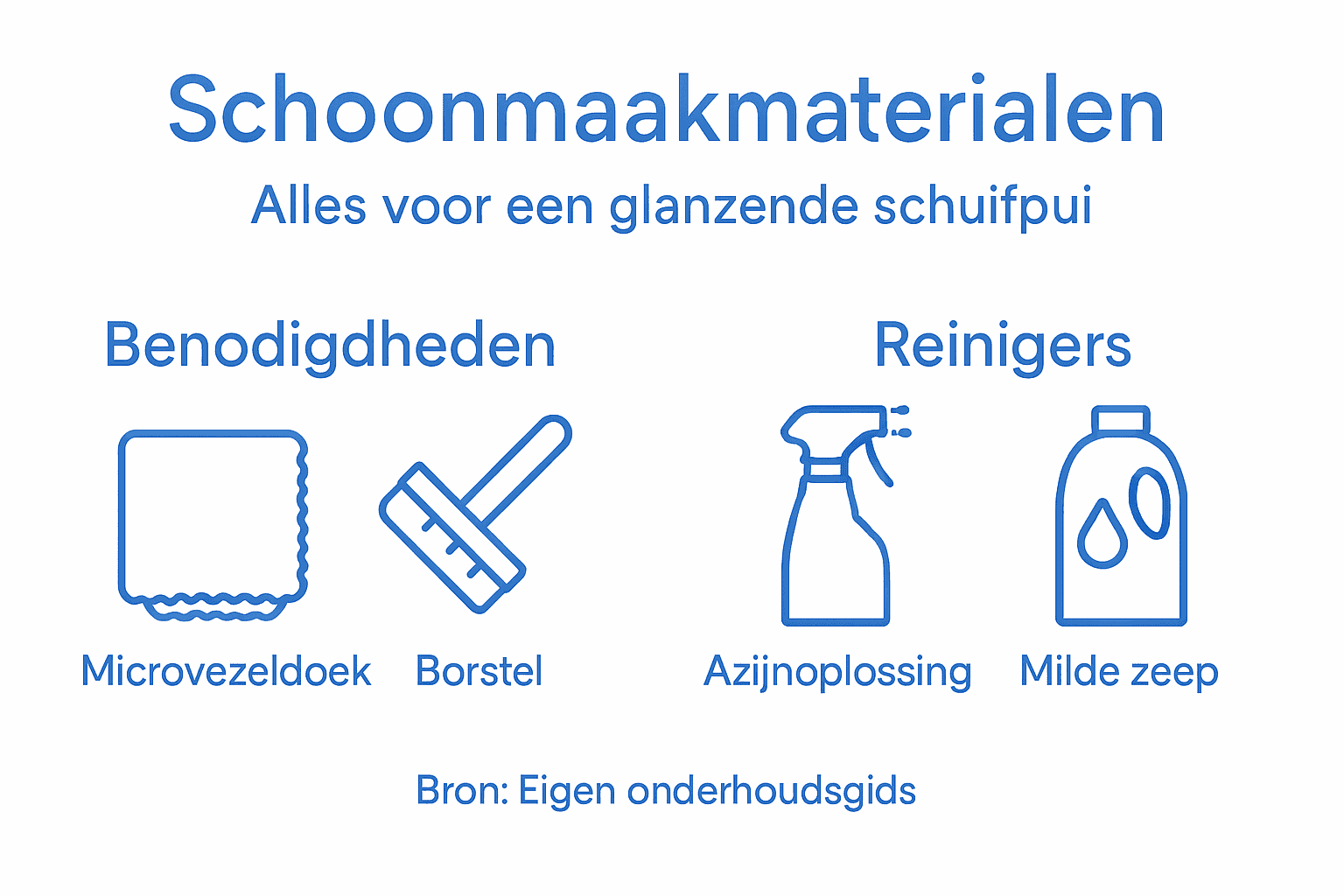 Schoonmaakmaterialen

Alles voor een glanzende schuifpui

Benodigdheden

Microvezeldoek

Borstel

Reinigers

Azijnoplossing

Milde zeep

Bron: Eigen onderhoudsgids