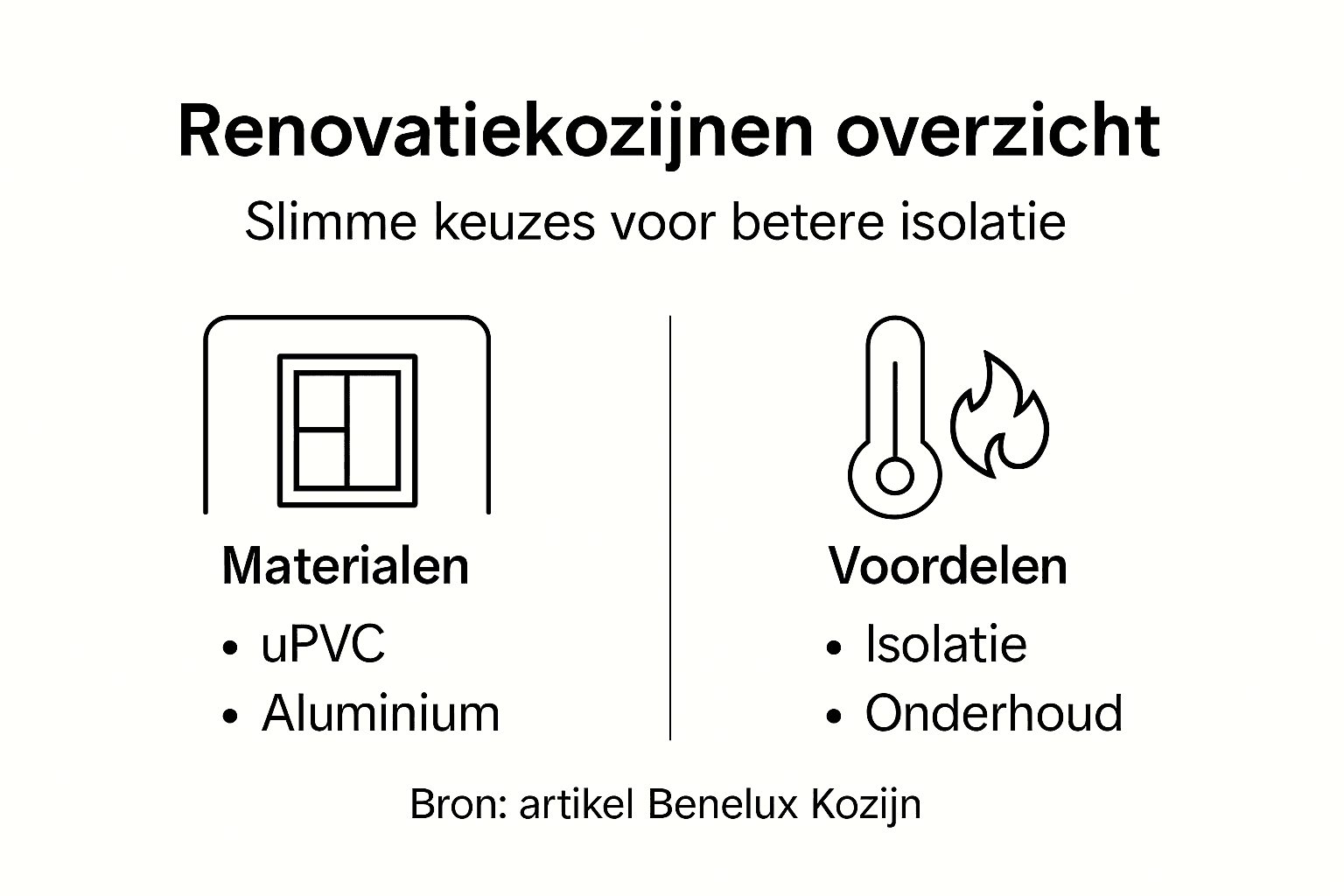 Renovatiekozijnen overzicht

Slimme keuzes voor betere isolatie

Materialen
• uPVC
• Aluminium

Voordelen
• Isolatie
• Onderhoud

Bron: artikel Benelux Kozijn